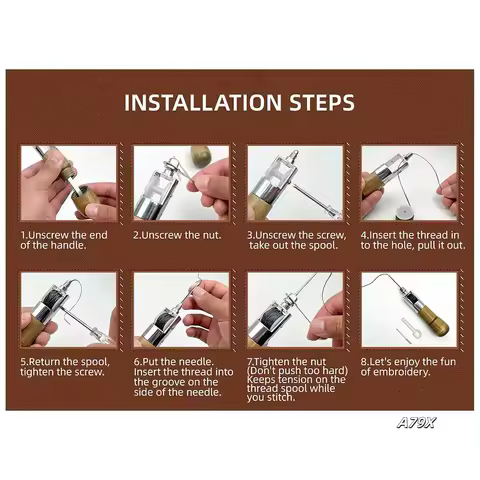 INSTALLATION STEPS

1.Unscrew the end of the handle.

2.Unscrew the nut.

3.Unscrew the screw, take out the spool.

4.Insert the thread in to the hole, pull it out.

5.Return the spool, tighten the screw.

6.Put the needle. Insert the thread into the groove on the side of the needle.

7.Tighten the nut (Don't push too hard) Keeps tension on the thread spool while you stitch.

8.Let's enjoy the fun of embroidery.

A79X