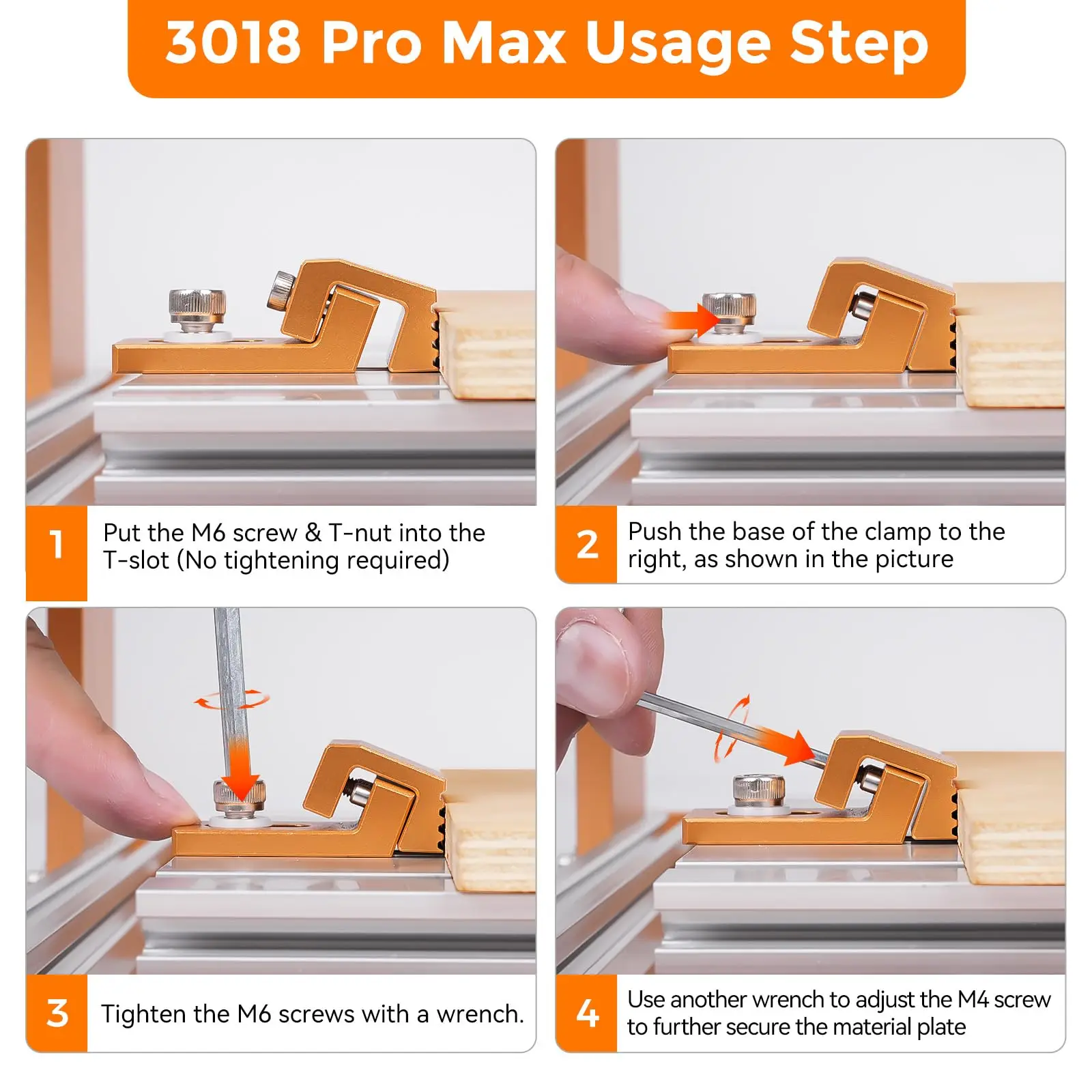 3018 Pro Max Usage Step

1 Put the M6 screw & T-nut into the T-slot (No tightening required)

2 Push the base of the clamp to the right, as shown in the picture

3 Tighten the M6 screws with a wrench.

4 Use another wrench to adjust the M4 screw to further secure the material plate