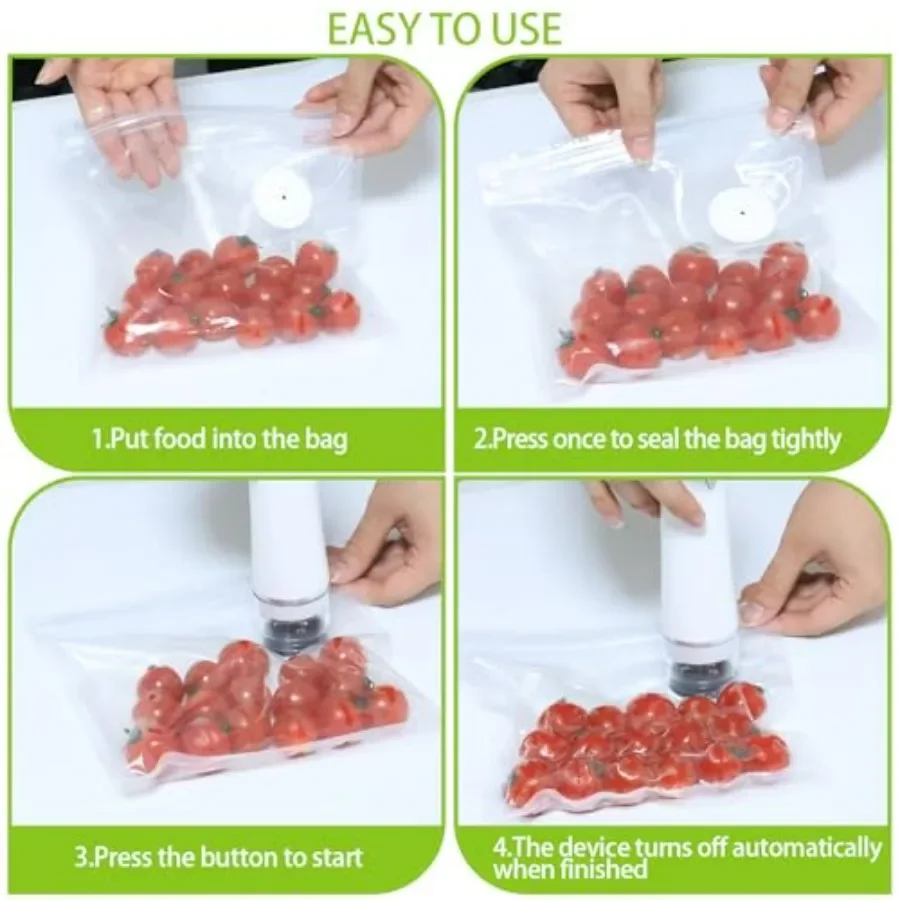 EASY TO USE

1.Put food into the bag

2.Press once to seal the bag tightly

3.Press the button to start

4.The device turns off automatically when finished