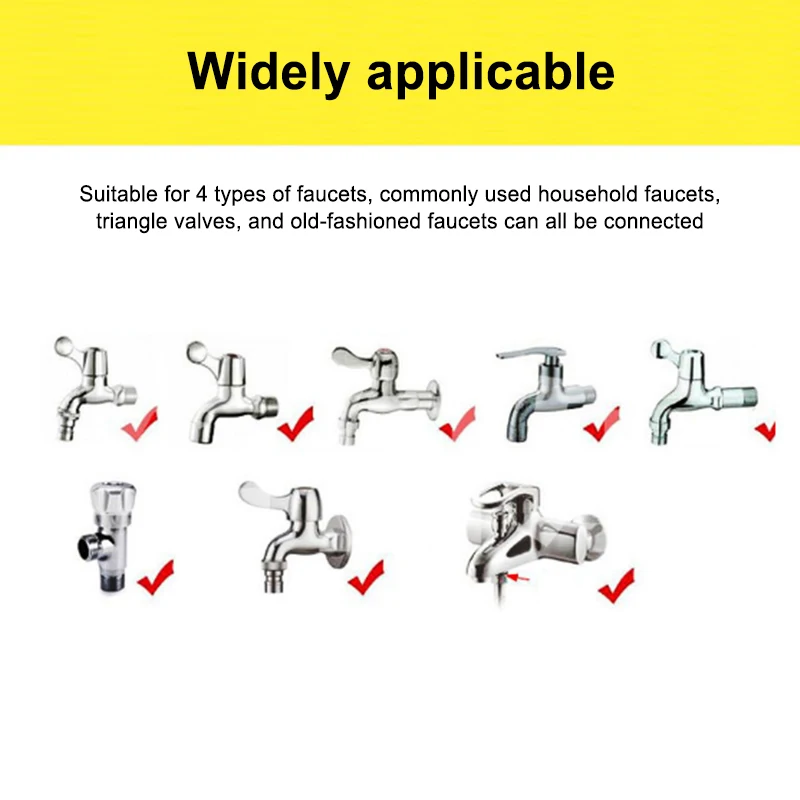 Widely applicable

Suitable for 4 types of faucets, commonly used household faucets, triangle valves, and old-fashioned faucets can all be connected