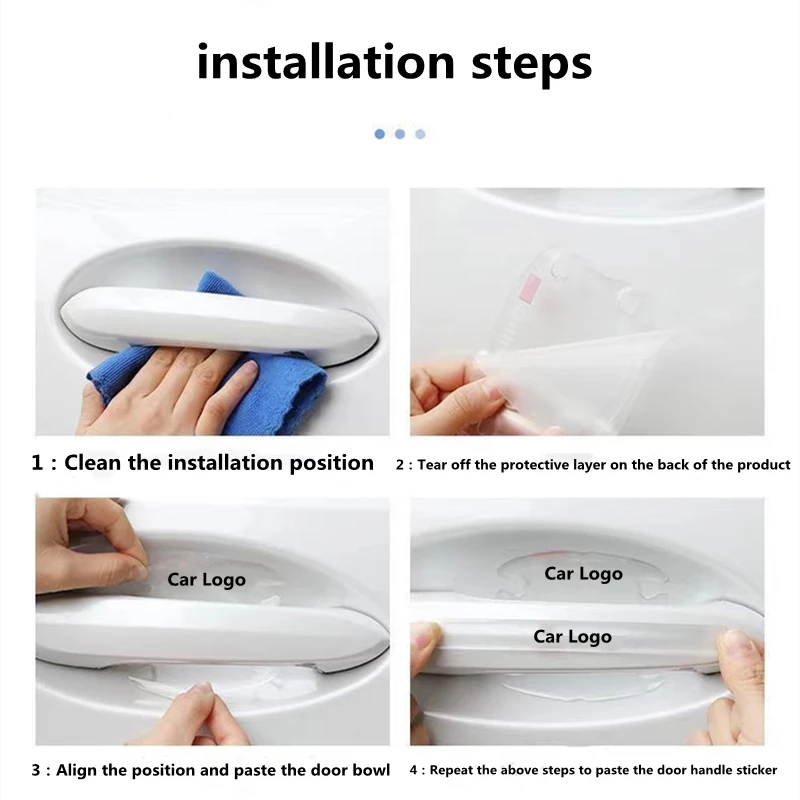 installation steps

1 : Clean the installation position

2 : Tear off the protective layer on the back of the product

Car Logo

Car Logo

Car Logo

3 : Align the position and paste the door bowl

4 : Repeat the above steps to paste the door handle sticker