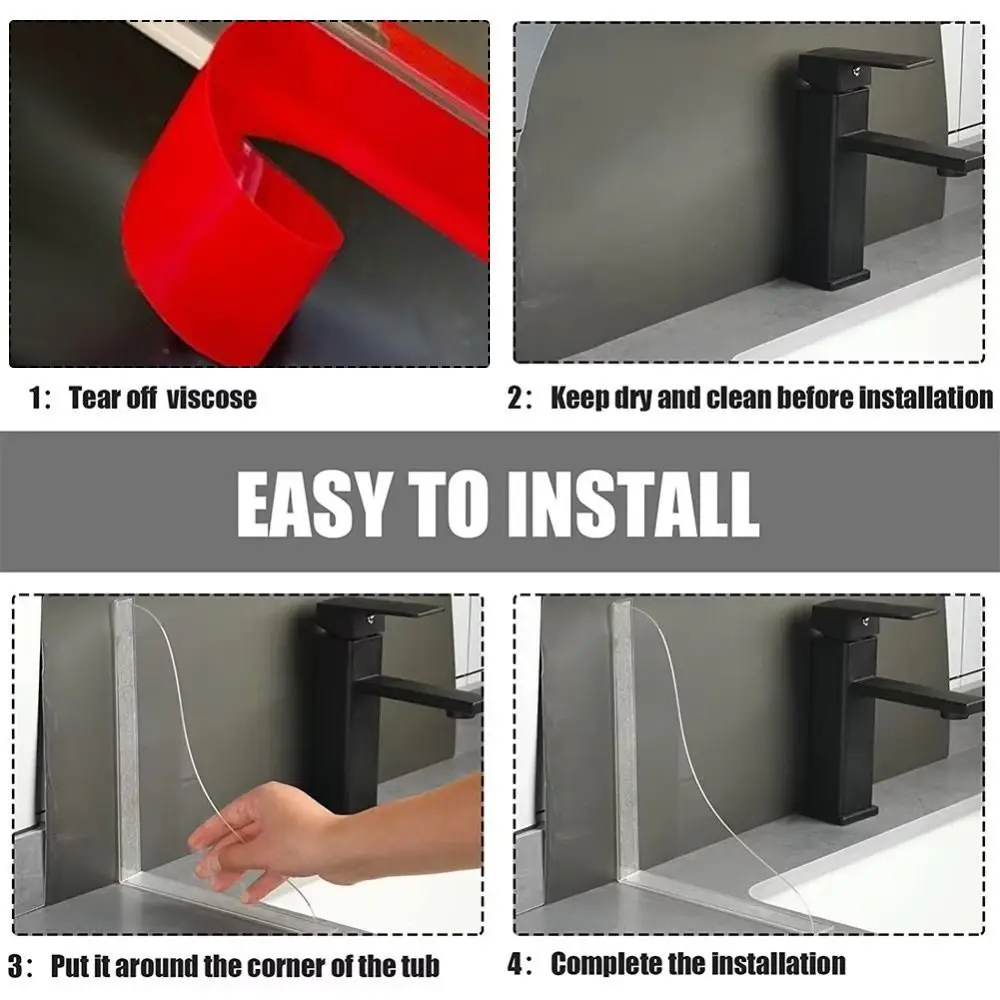 1: Tear off viscose

2: Keep dry and clean before installation

EASY TO INSTALL

3: Put it around the corner of the tub

4: Complete the installation