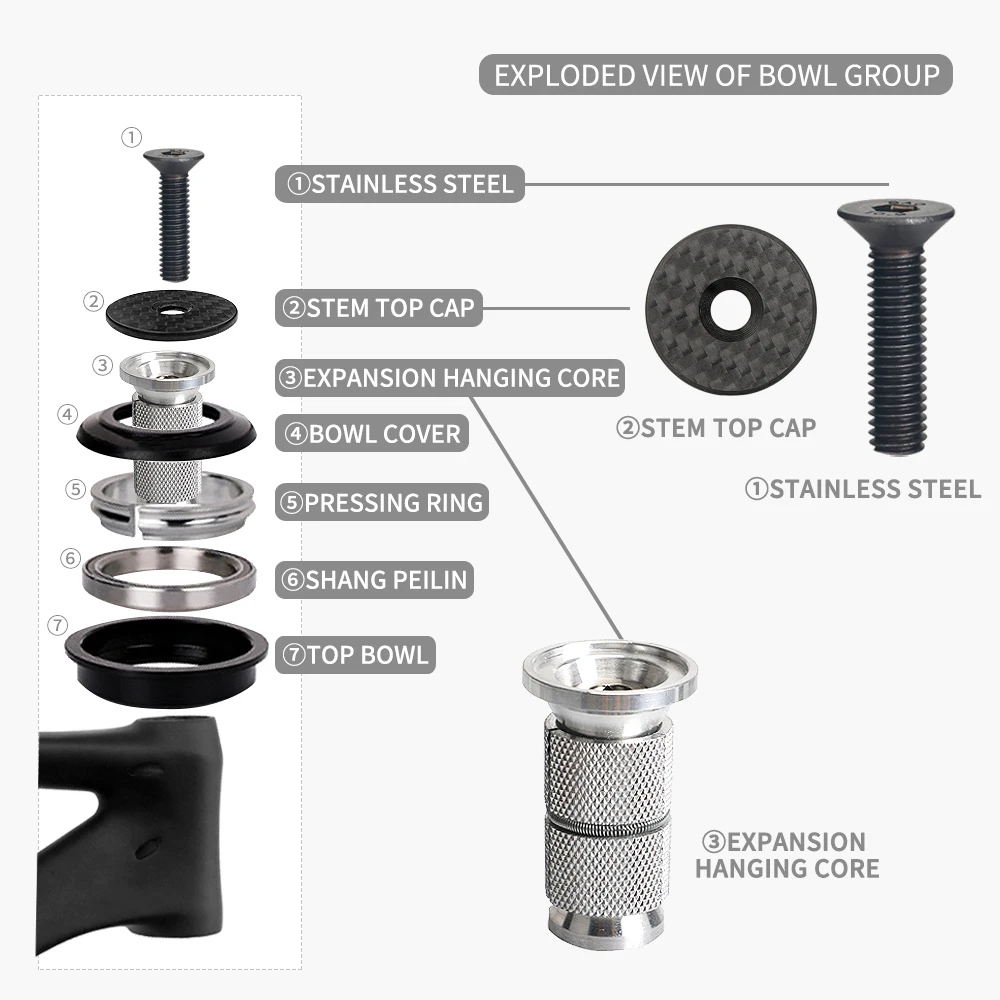 EXPLODED VIEW OF BOWL GROUP

①

②

③

④

⑤

⑥

⑦

①STAINLESS STEEL

②STEM TOP CAP

③EXPANSION HANGING CORE

④BOWL COVER

⑤PRESSING RING

⑥SHANG PEILIN

⑦TOP BOWL

②STEM TOP CAP

①STAINLESS STEEL

③EXPANSION HANGING CORE