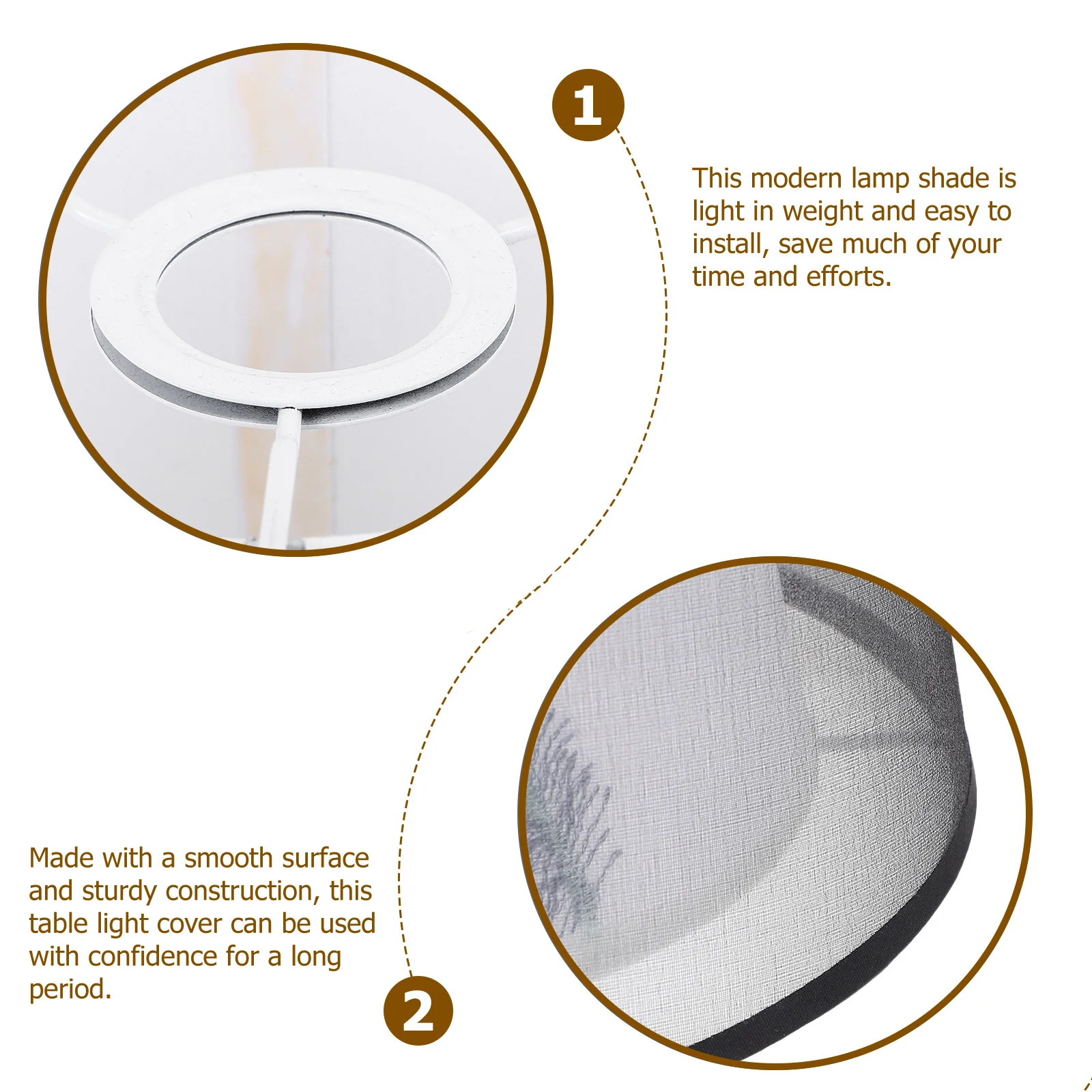 1

This modern lamp shade is light in weight and easy to install, save much of your time and efforts.

Made with a smooth surface and sturdy construction, this table light cover can be used with confidence for a long period.

2