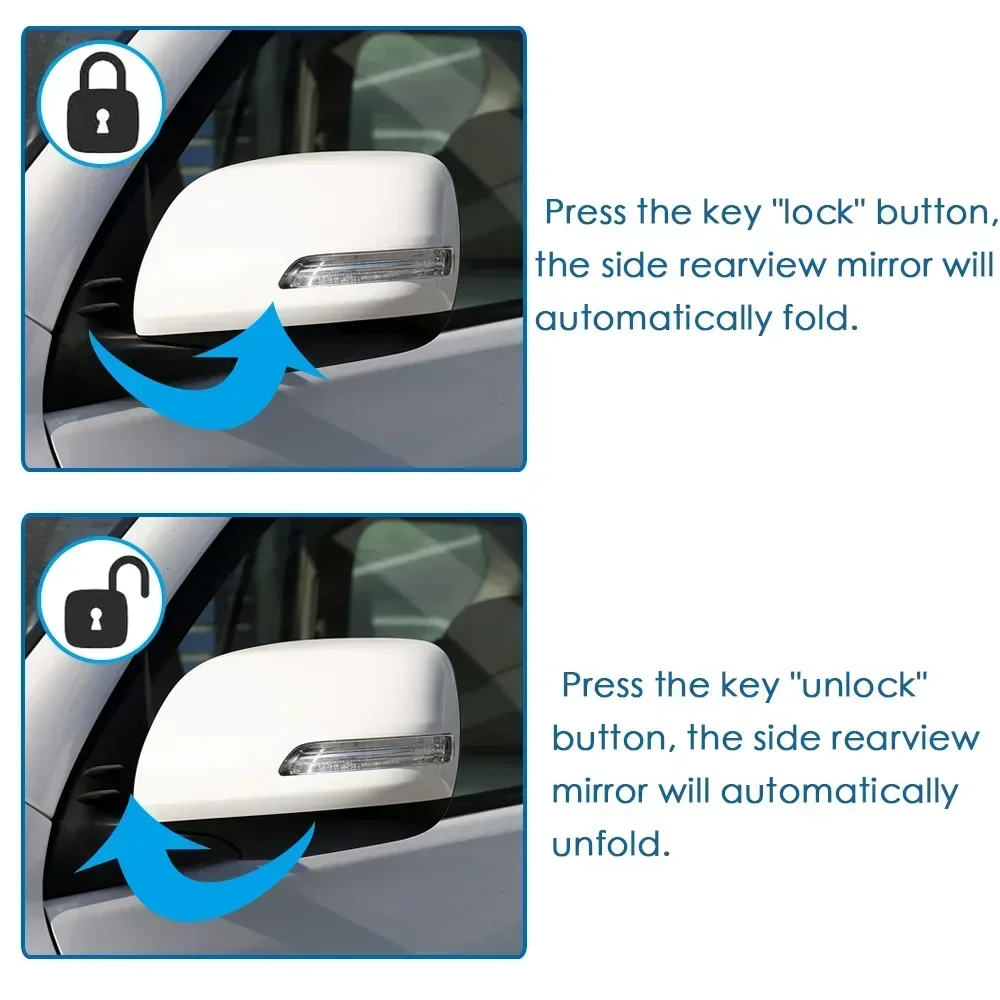 Press the key "lock" button, the side rearview mirror will automatically fold.

Press the key "unlock" button, the side rearview mirror will automatically unfold.