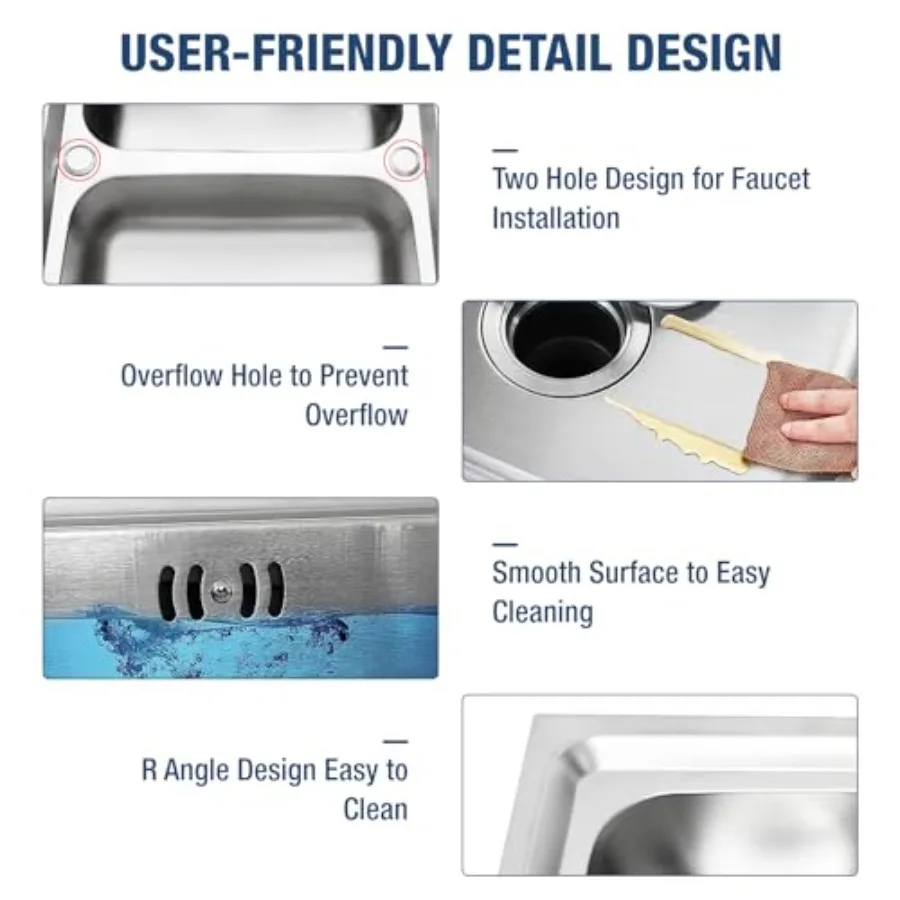 USER-FRIENDLY DETAIL DESIGN

Two Hole Design for Faucet Installation

Overflow Hole to Prevent Overflow

Smooth Surface to Easy Cleaning

R Angle Design Easy to Clean