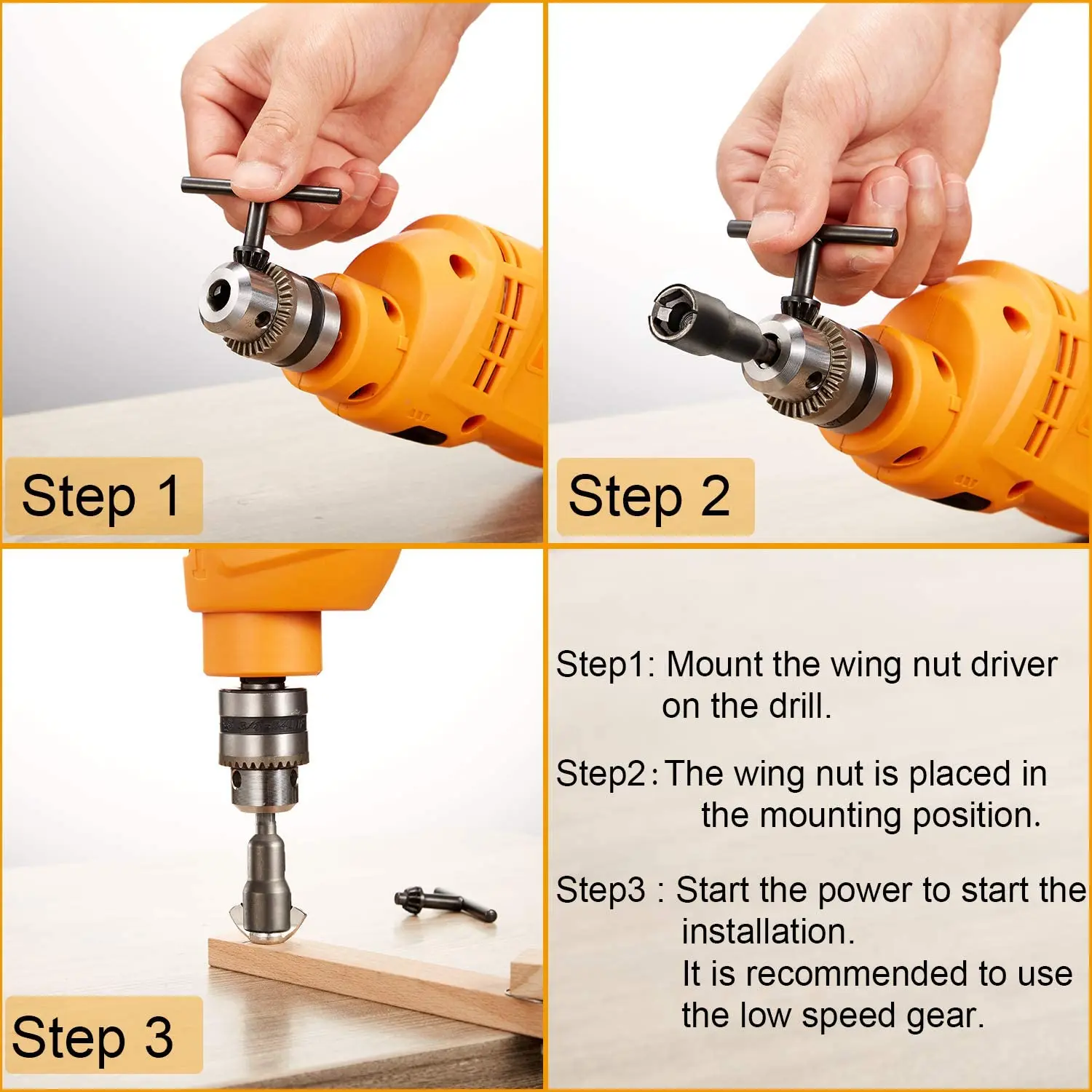 Step 1

Step 2

Step 3

Step1: Mount the wing nut driver on the drill.

Step2: The wing nut is placed in the mounting position.

Step3 : Start the power to start the installation.
It is recommended to use the low speed gear.