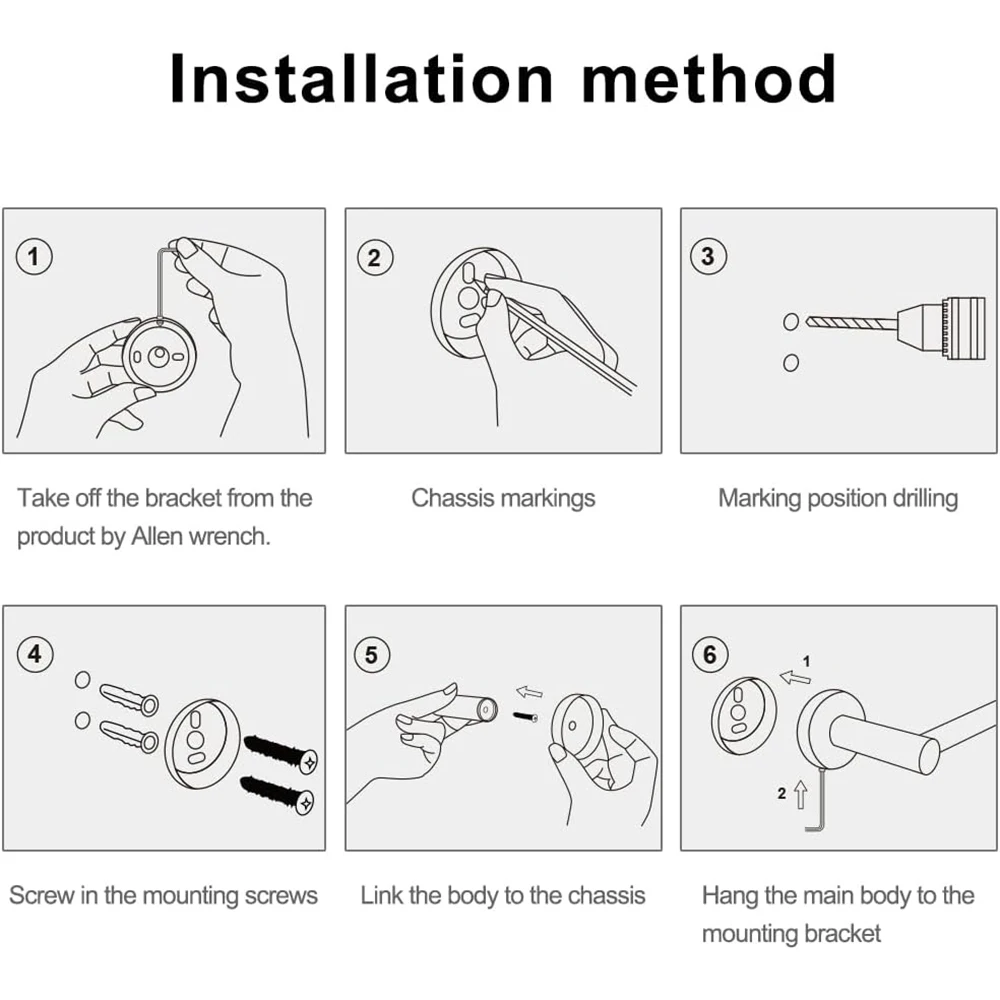 Installation method

1

Take off the bracket from the product by Allen wrench.

2

Chassis markings

3

Marking position drilling

4

Screw in the mounting screws

5

Link the body to the chassis

6

1

2

Hang the main body to the mounting bracket