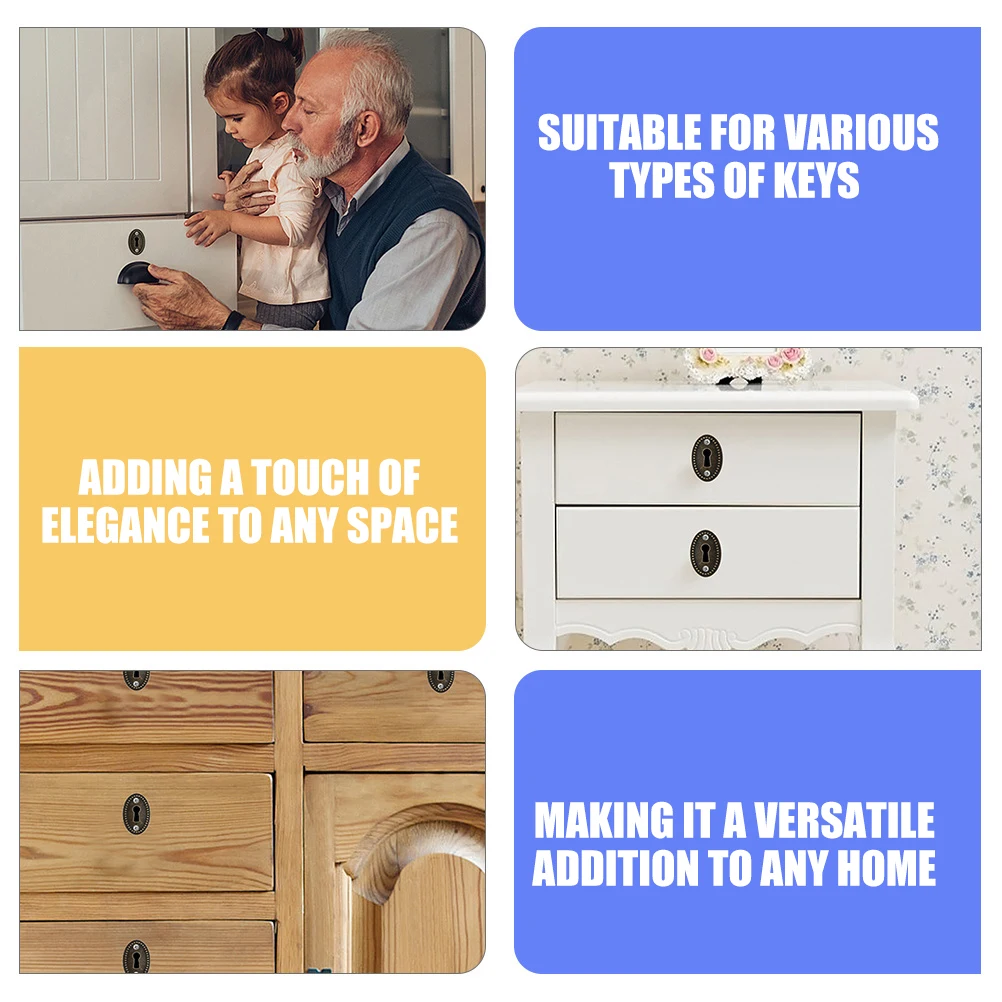 SUITABLE FOR VARIOUS TYPES OF KEYS

ADDING A TOUCH OF ELEGANCE TO ANY SPACE

MAKING IT A VERSATILE ADDITION TO ANY HOME