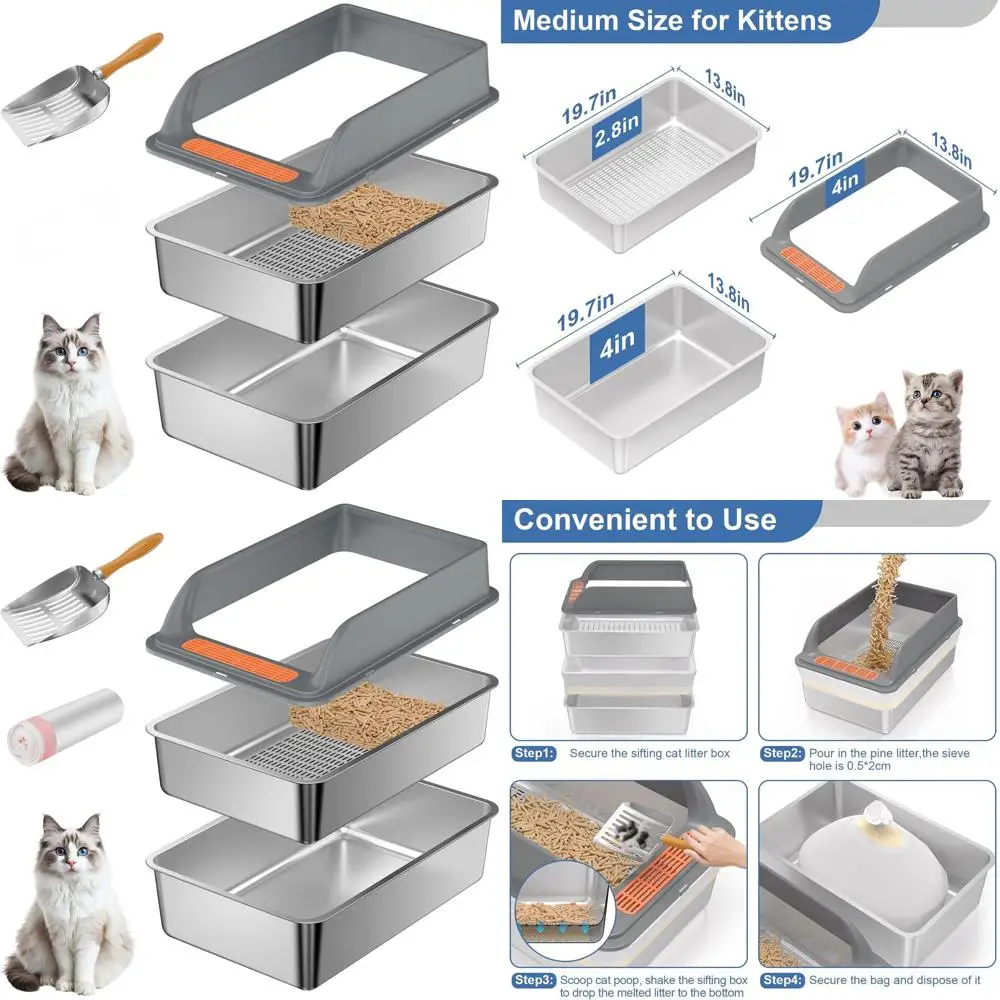 Medium Size for Kittens

19.7in
13.8in
2.8in

19.7in
13.8in
4in

19.7in
13.8in
4in

Convenient to Use

Step1: Secure the sifting cat litter box

Step2: Pour in the pine litter,the sieve hole is 0.5*2cm

Step3: Scoop cat poop, shake the sifting box to drop the melted litter to the bottom

Step4: Secure the bag and dispose of it