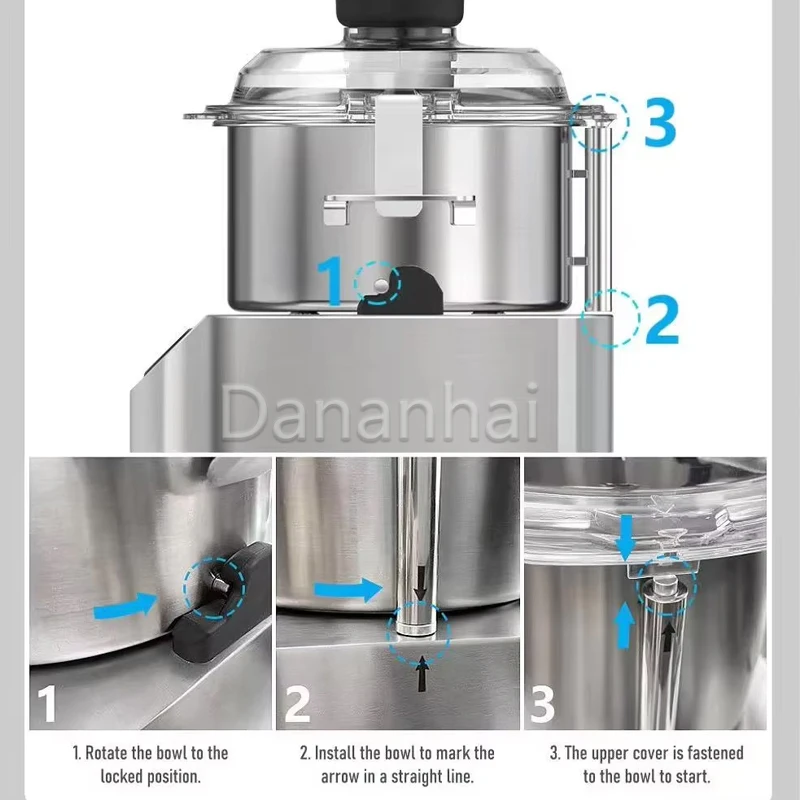 3

1

2

Dananhai

1

2

3

1. Rotate the bowl to the locked position.

2. Install the bowl to mark the arrow in a straight line.

3. The upper cover is fastened to the bowl to start.