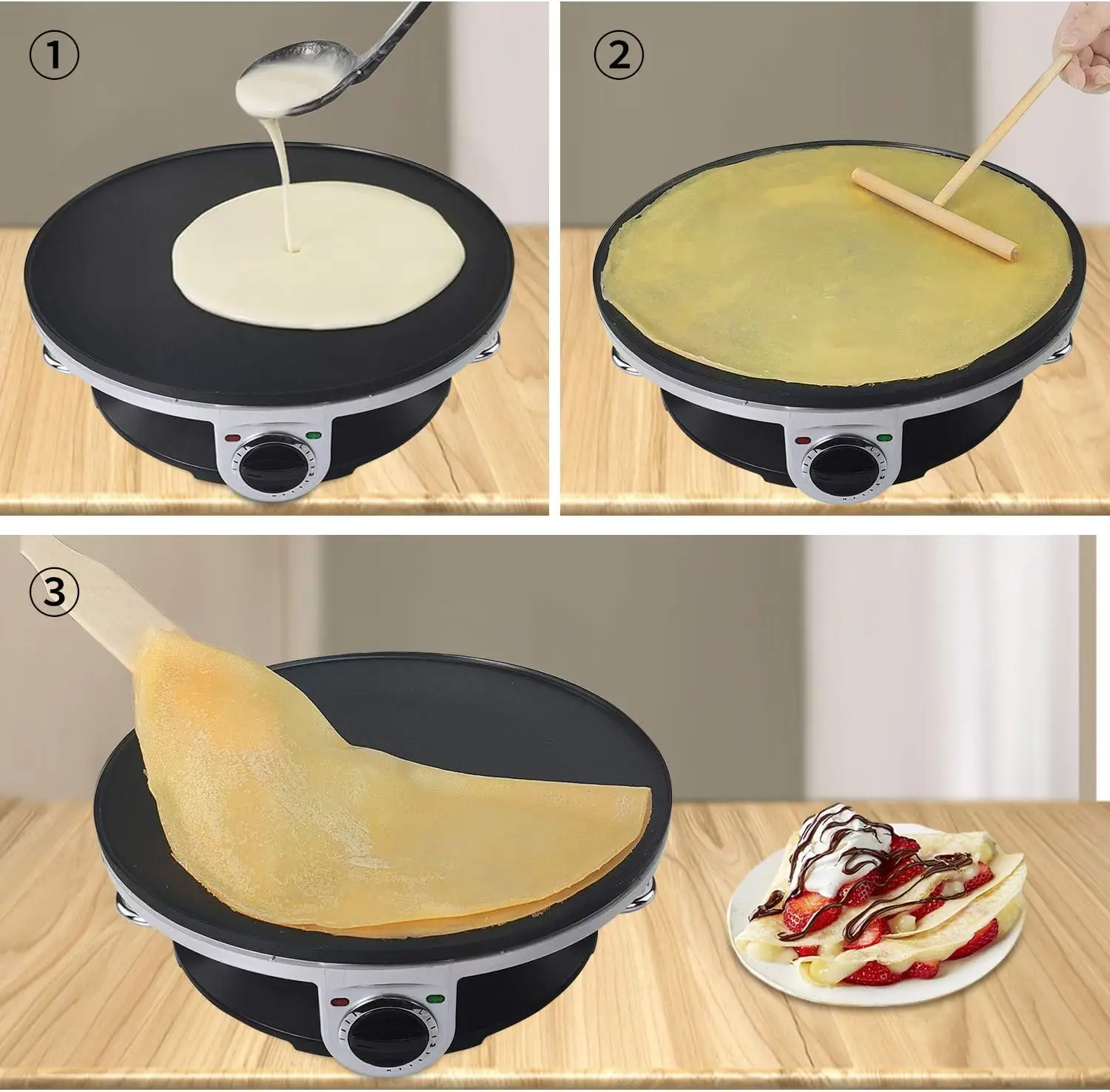 ①

②

③