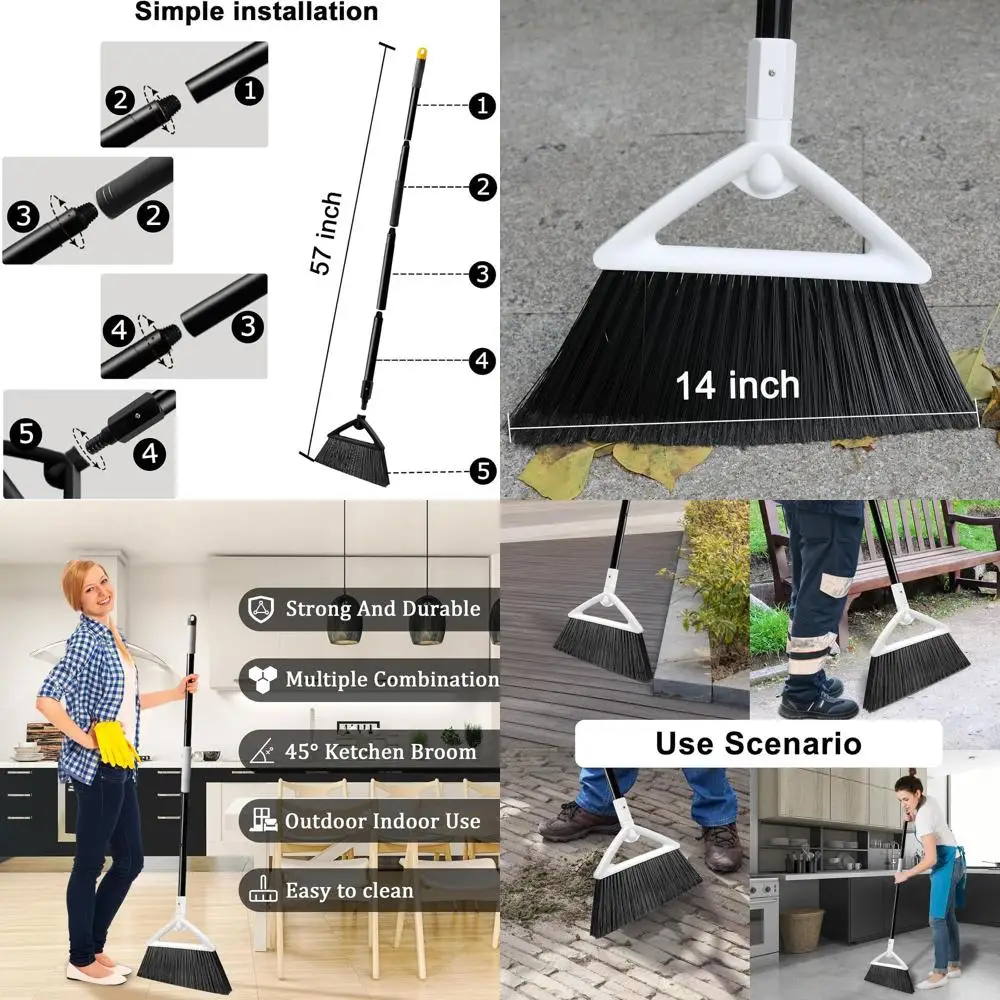 Simple installation

2 1

3 2

4 3

5 4

57 inch

1
2
3
4
5

14 inch

Strong And Durable

Multiple Combination

45° Ketchen Broom

Outdoor Indoor Use

Easy to clean

Use Scenario