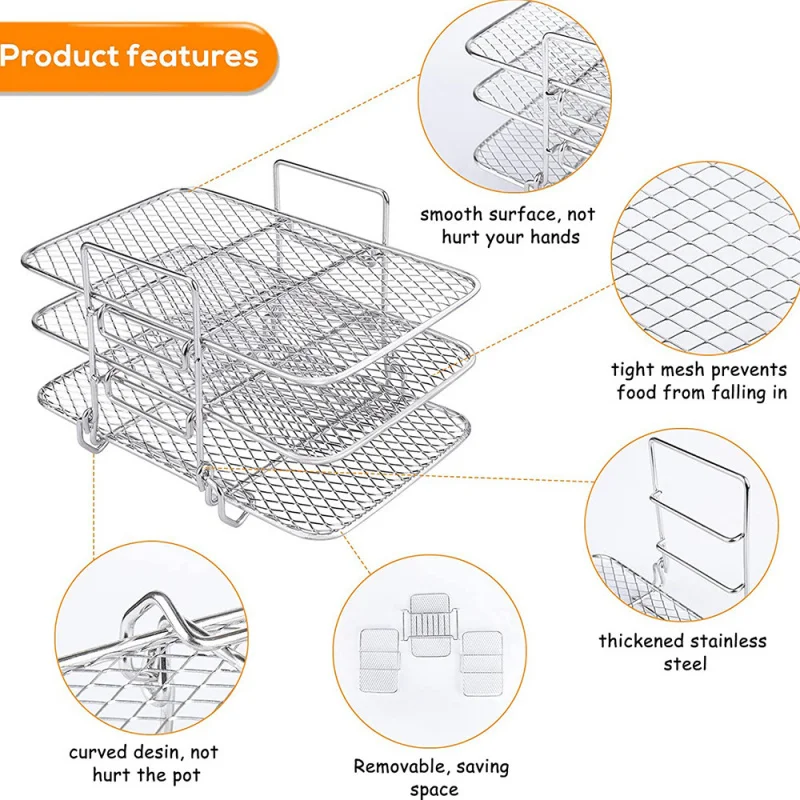 Product features

smooth surface, not hurt your hands

tight mesh prevents food from falling in

thickened stainless steel

curved desin, not hurt the pot

Removable, saving space