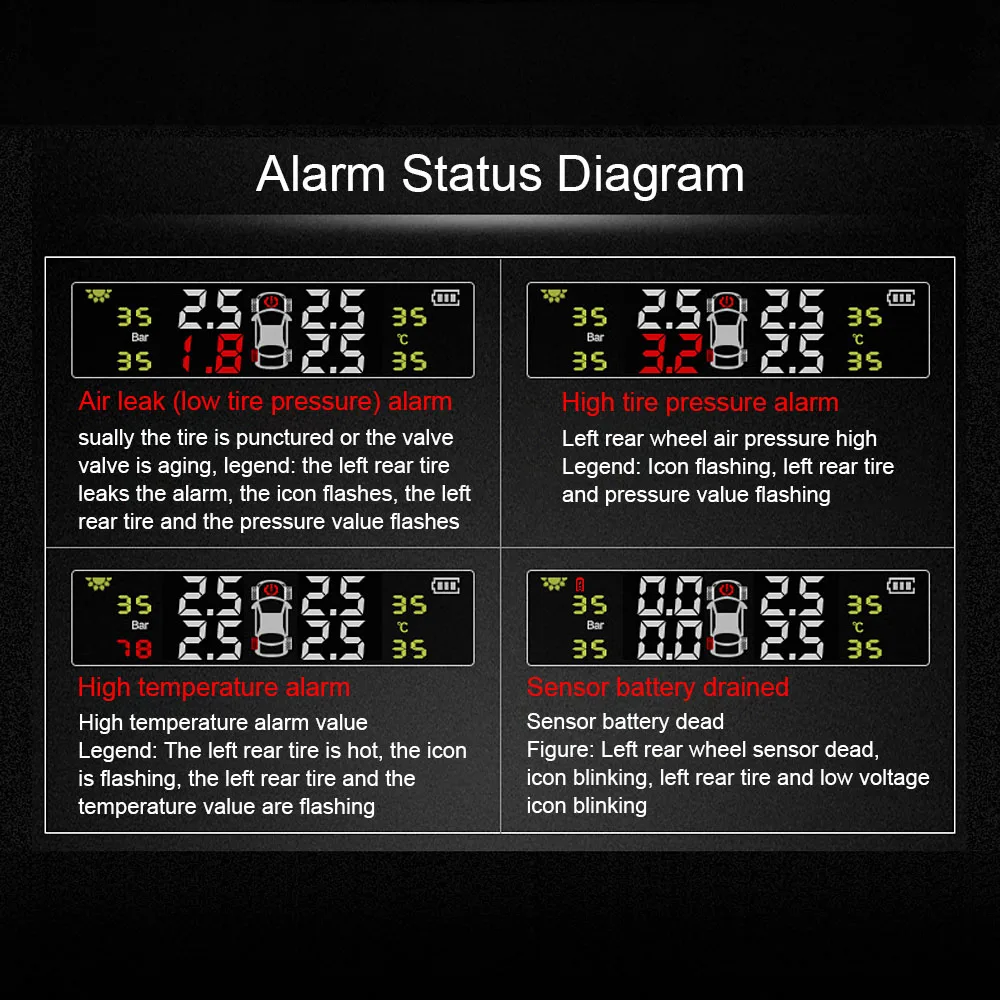 Alarm Status Diagram

35 2.5 2.5 35
Bar ℃
35 1.8 2.5 35

Air leak (low tire pressure) alarm

sually the tire is punctured or the valve valve is aging, legend: the left rear tire leaks the alarm, the icon flashes, the left rear tire and the pressure value flashes

35 2.5 2.5 35
Bar ℃
35 3.2 2.5 35

High tire pressure alarm

Left rear wheel air pressure high
Legend: Icon flashing, left rear tire and pressure value flashing

35 2.5 2.5 35
Bar ℃
78 2.5 2.5 35

High temperature alarm

High temperature alarm value
Legend: The left rear tire is hot, the icon is flashing, the left rear tire and the temperature value are flashing

35 0.0 2.5 35
Bar ℃
35 0.0 2.5 35

Sensor battery drained

Sensor battery dead
Figure: Left rear wheel sensor dead, icon blinking, left rear tire and low voltage icon blinking