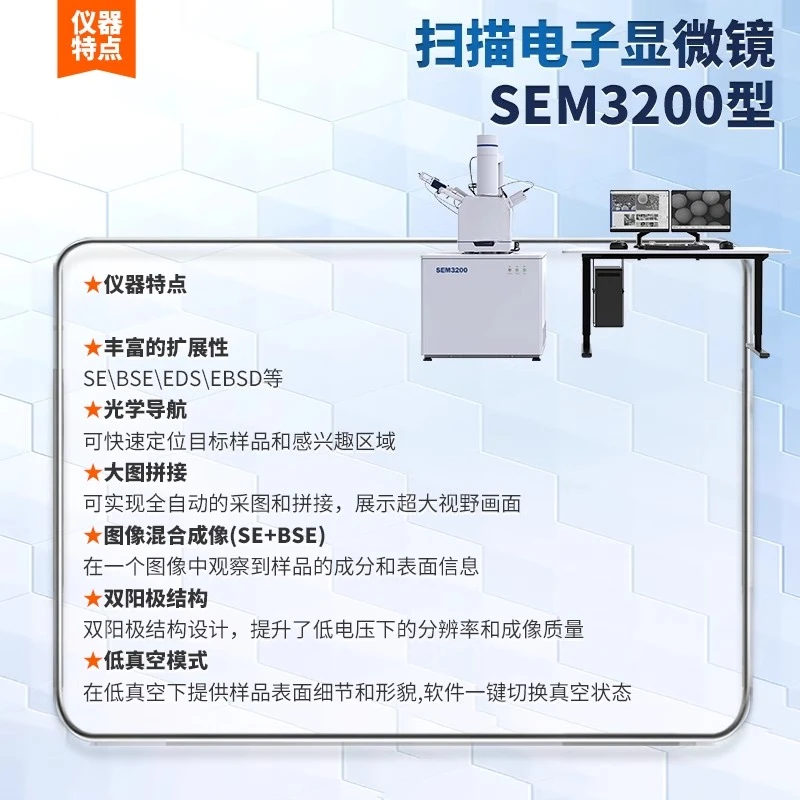 仪器特点

扫描电子显微镜
SEM3200型

SEM3200

★仪器特点

★丰富的扩展性
SE\BSE\EDS\EBSD等
★光学导航
可快速定位目标样品和感兴趣区域
★大图拼接
可实现全自动的采图和拼接，展示超大视野画面
★图像混合成像(SE+BSE)
在一个图像中观察到样品的成分和表面信息
★双阳极结构
双阳极结构设计，提升了低电压下的分辨率和成像质量
★低真空模式
在低真空下提供样品表面细节和形貌,软件一键切换真空状态