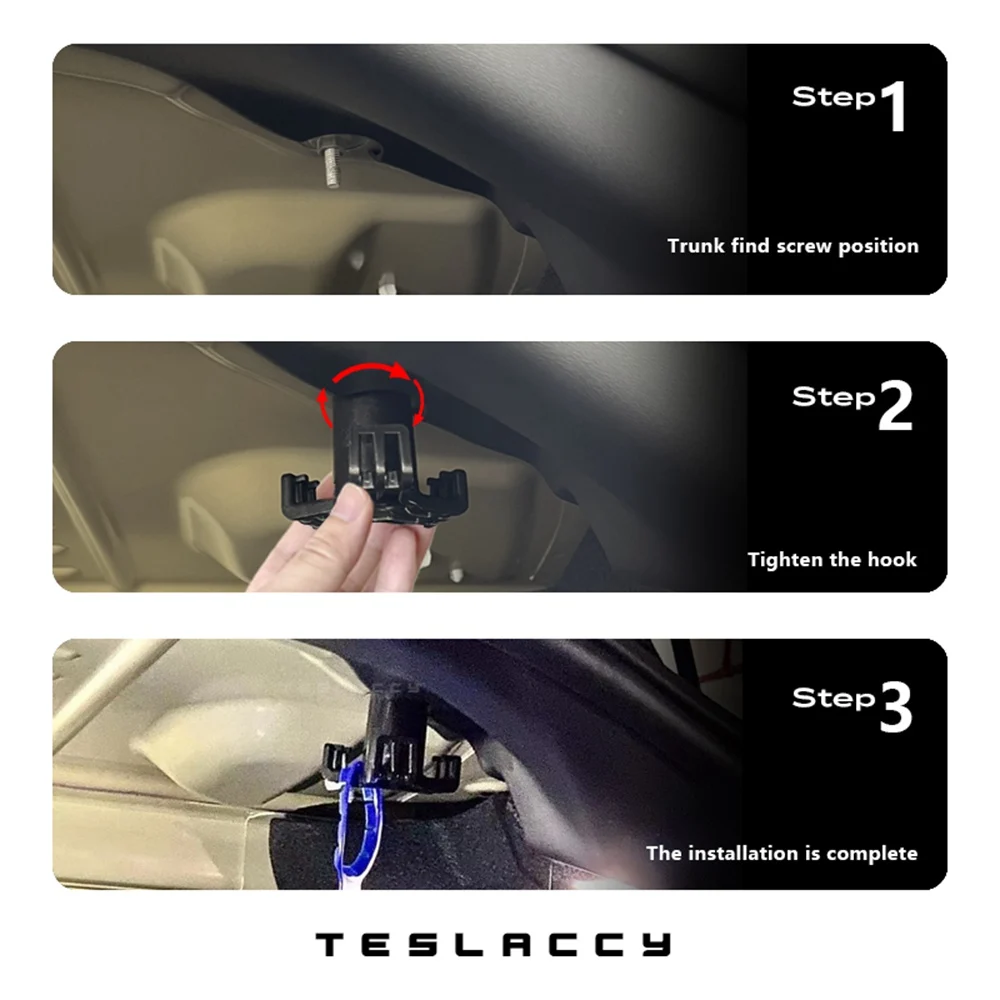 Step 1

Trunk find screw position

Step 2

Tighten the hook

Step 3

The installation is complete

TESLACCY