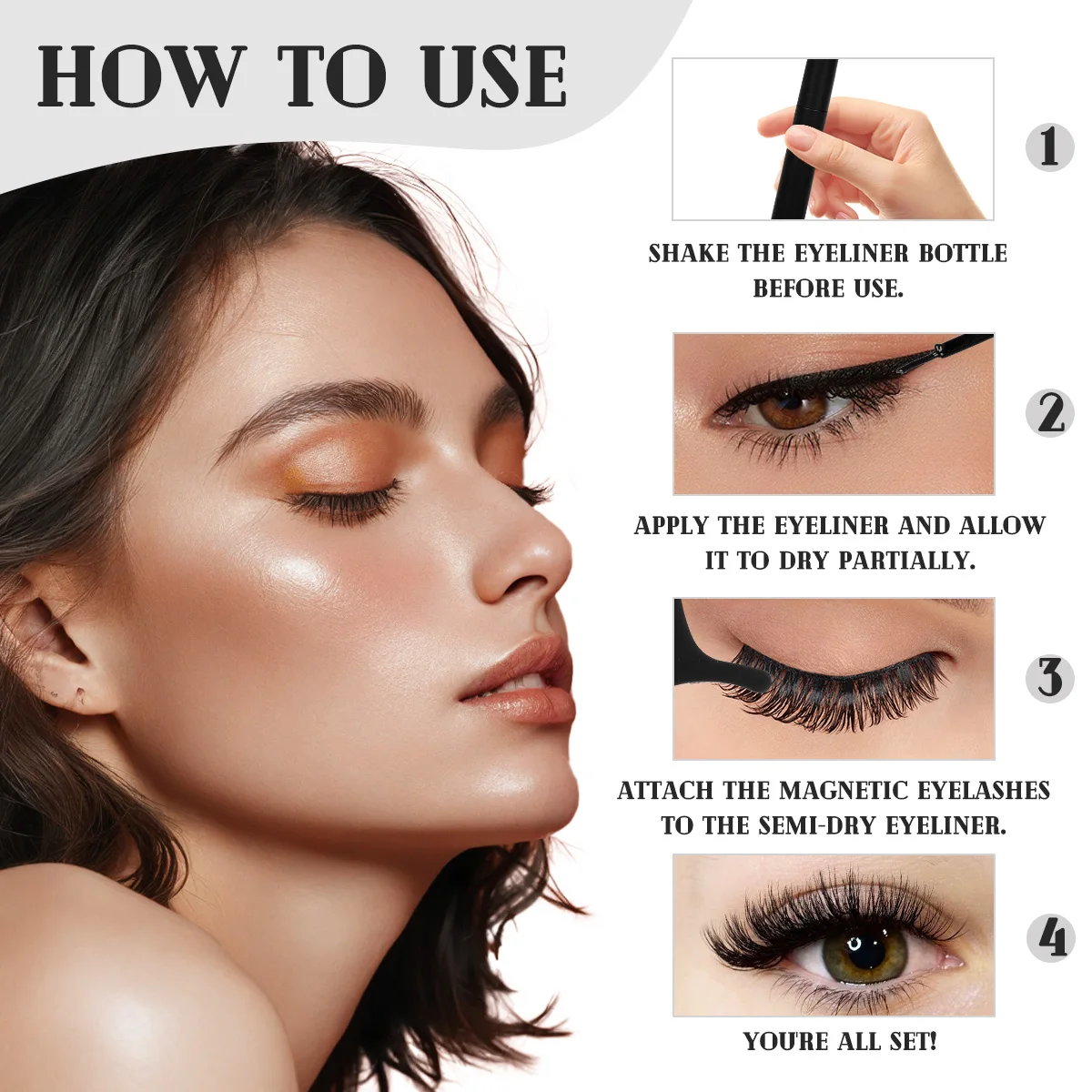 HOW TO USE

1

SHAKE THE EYELINER BOTTLE BEFORE USE.

2

APPLY THE EYELINER AND ALLOW IT TO DRY PARTIALLY.

3

ATTACH THE MAGNETIC EYELASHES TO THE SEMI-DRY EYELINER.

4

YOU'RE ALL SET!