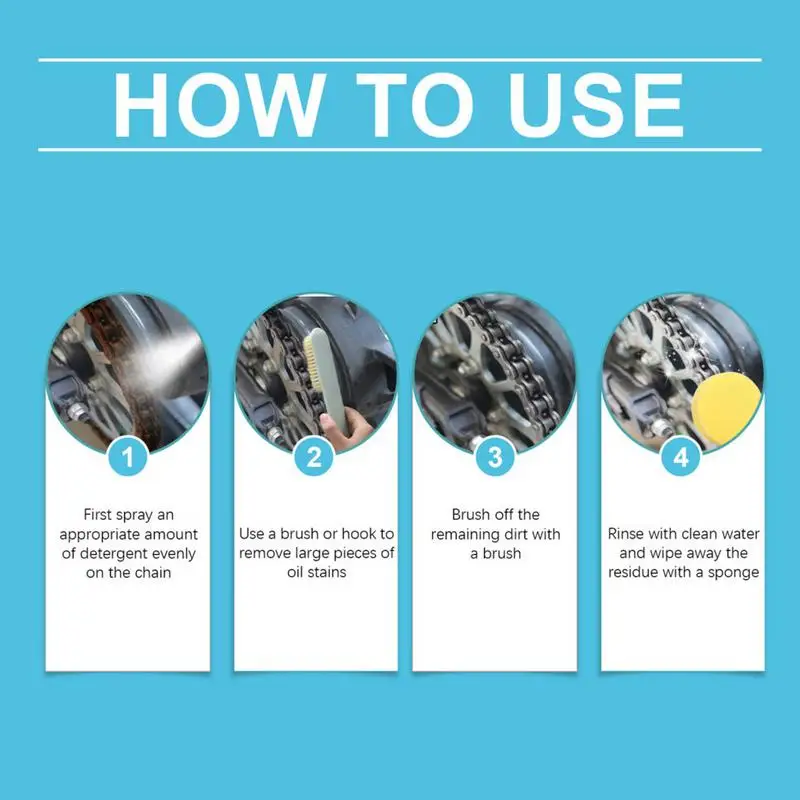 HOW TO USE

1

First spray an appropriate amount of detergent evenly on the chain

2

Use a brush or hook to remove large pieces of oil stains

3

Brush off the remaining dirt with a brush

4

Rinse with clean water and wipe away the residue with a sponge