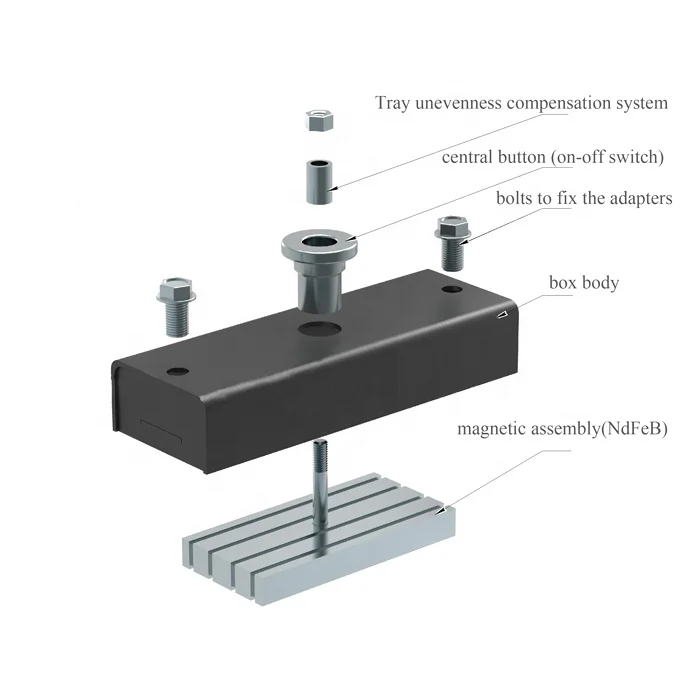 Tray unevenness compensation system

central button (on-off switch)

bolts to fix the adapters

box body

magnetic assembly(NdFeB)