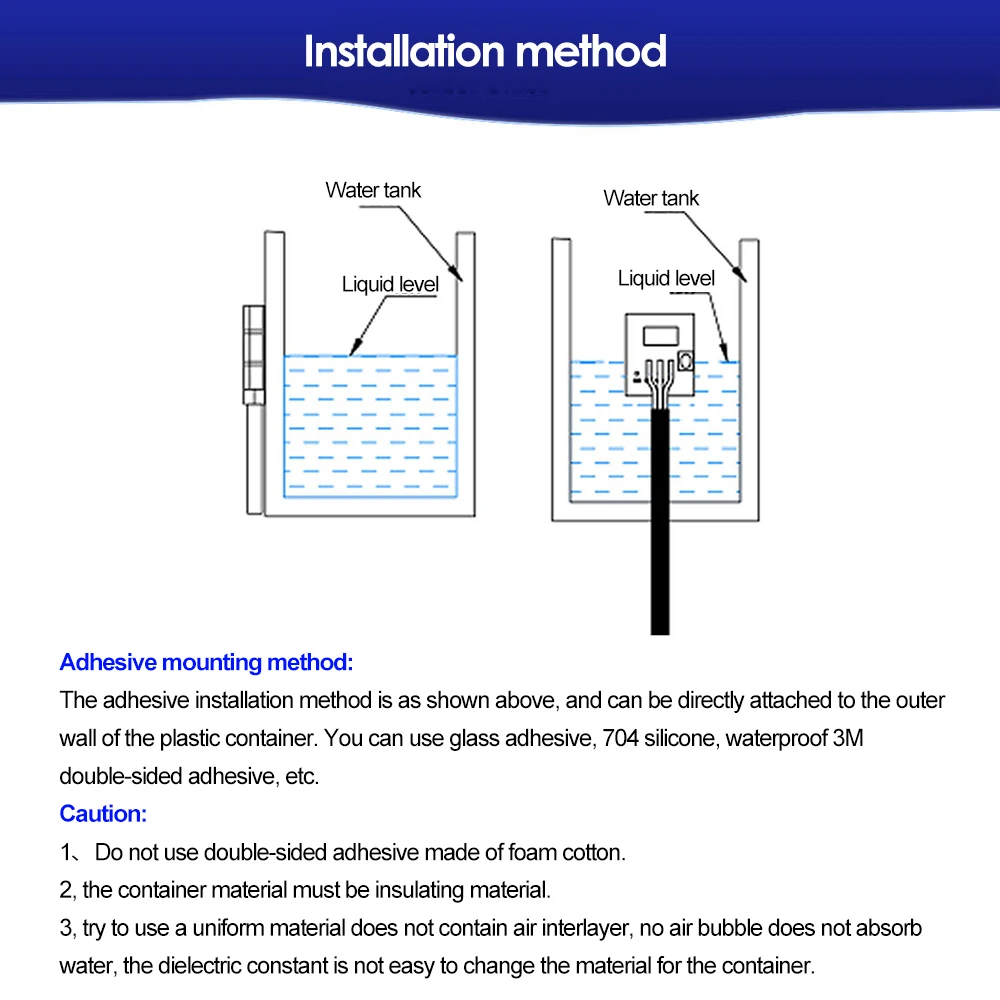 Installation method

Water tank

Liquid level

Water tank

Liquid level

Adhesive mounting method:

The adhesive installation method is as shown above, and can be directly attached to the outer wall of the plastic container. You can use glass adhesive, 704 silicone, waterproof 3M double-sided adhesive, etc.

Caution:

1、 Do not use double-sided adhesive made of foam cotton.

2, the container material must be insulating material.

3, try to use a uniform material does not contain air interlayer, no air bubble does not absorb water, the dielectric constant is not easy to change the material for the container.