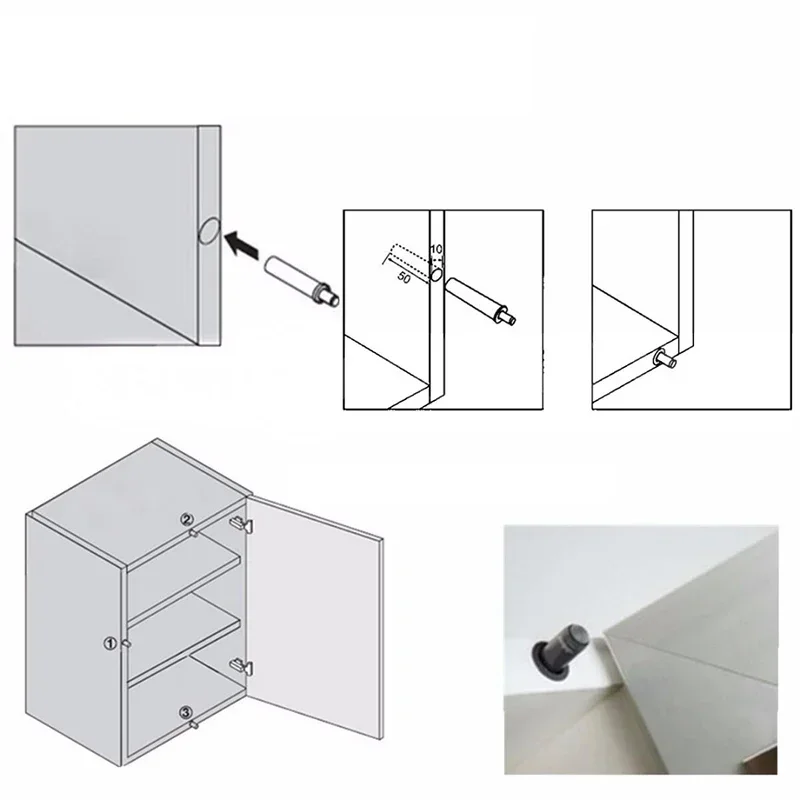 10
50
②
①
③