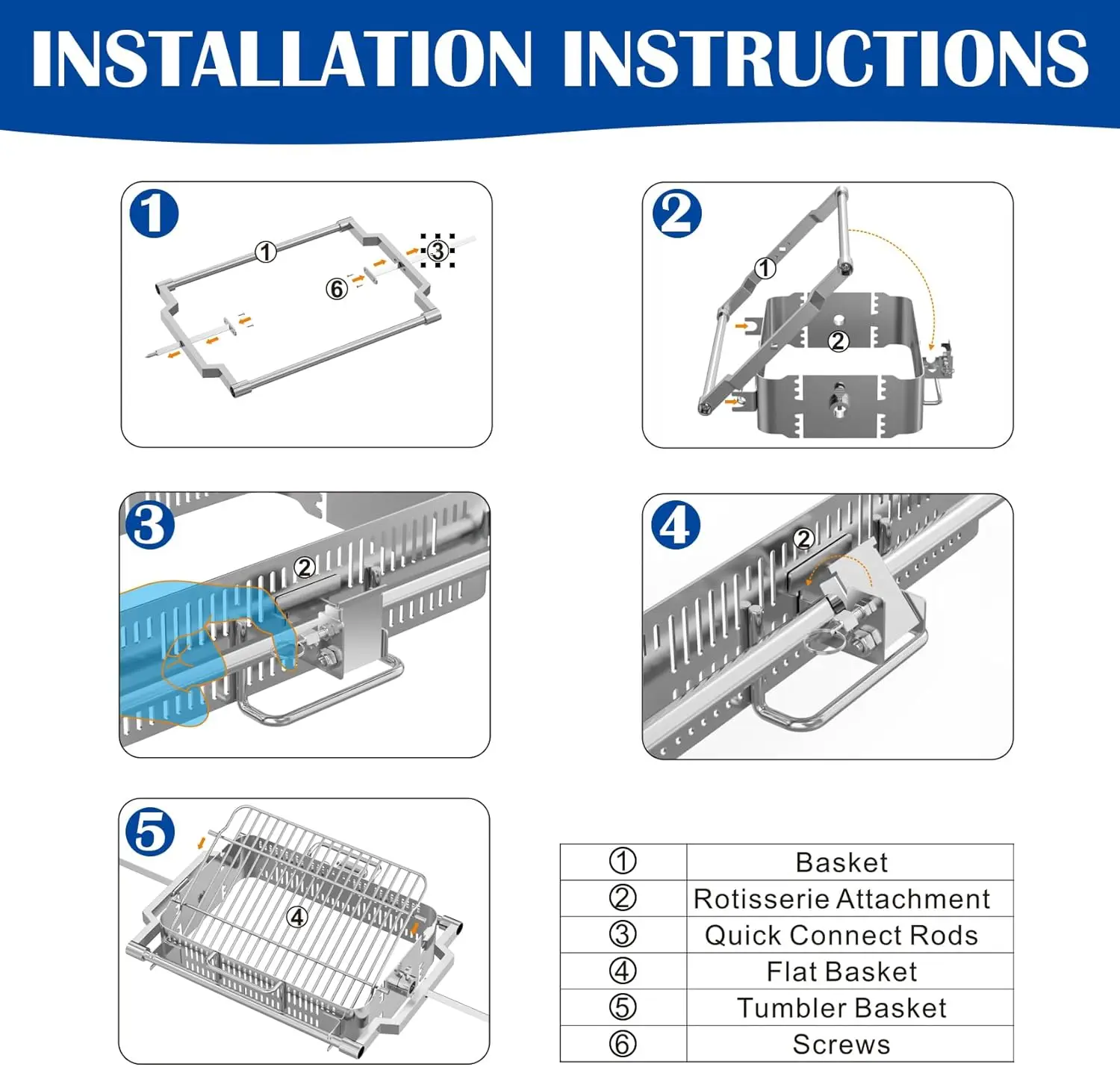 INSTALLATION INSTRUCTIONS

1
①
③
⑥

2
①
②

3
②

4
②

5
④

| ① | Basket |
|---|---|
| ② | Rotisserie Attachment |
| ③ | Quick Connect Rods |
| ④ | Flat Basket |
| ⑤ | Tumbler Basket |
| ⑥ | Screws |