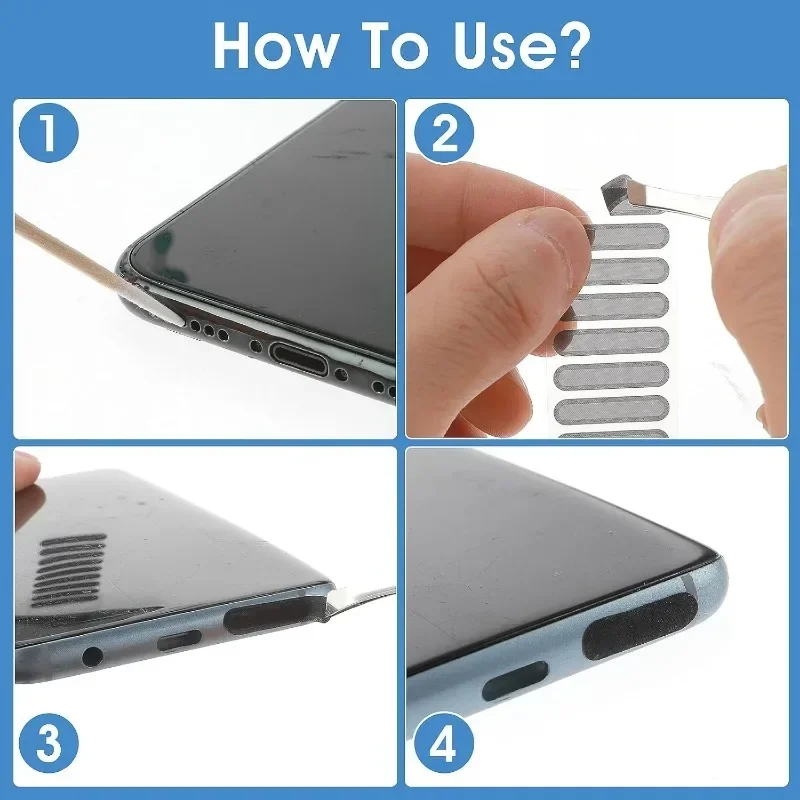 How To Use?

1

2

3

4