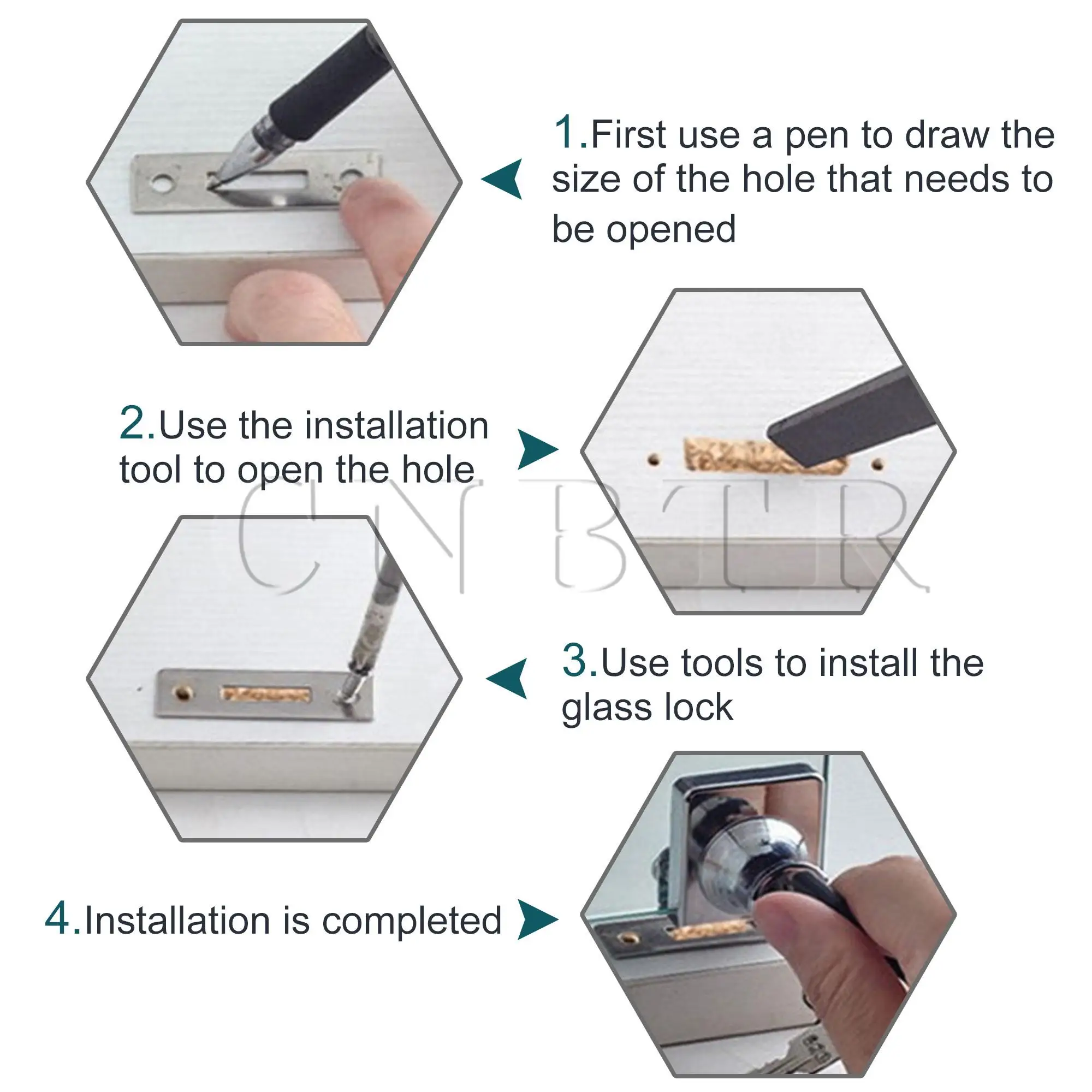 1.First use a pen to draw the size of the hole that needs to be opened

2.Use the installation tool to open the hole

CNBTR

3.Use tools to install the glass lock

4.Installation is completed