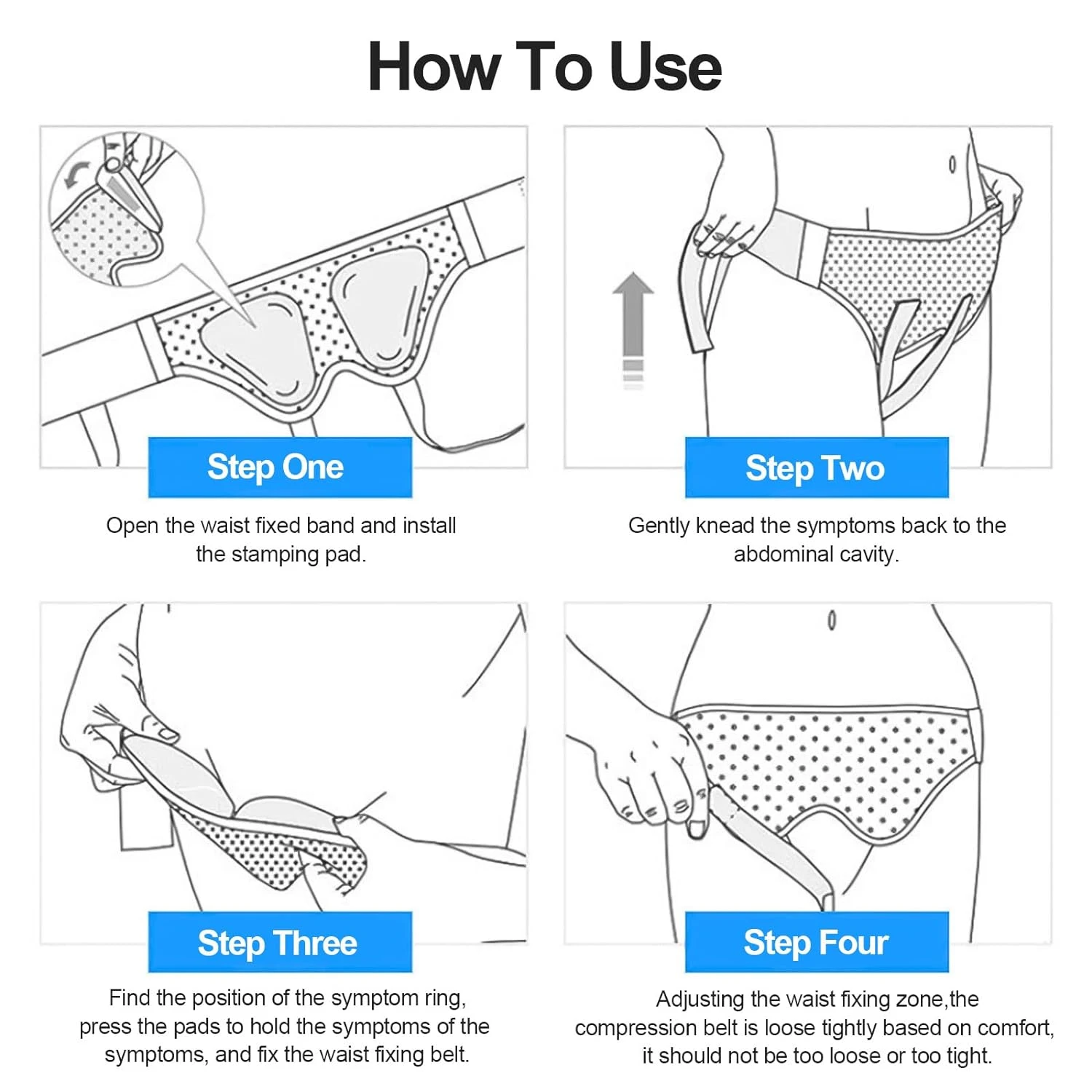 How To Use

Step One

Open the waist fixed band and install the stamping pad.

Step Two

Gently knead the symptoms back to the abdominal cavity.

Step Three

Find the position of the symptom ring, press the pads to hold the symptoms of the symptoms, and fix the waist fixing belt.

Step Four

Adjusting the waist fixing zone,the compression belt is loose tightly based on comfort, it should not be too loose or too tight.