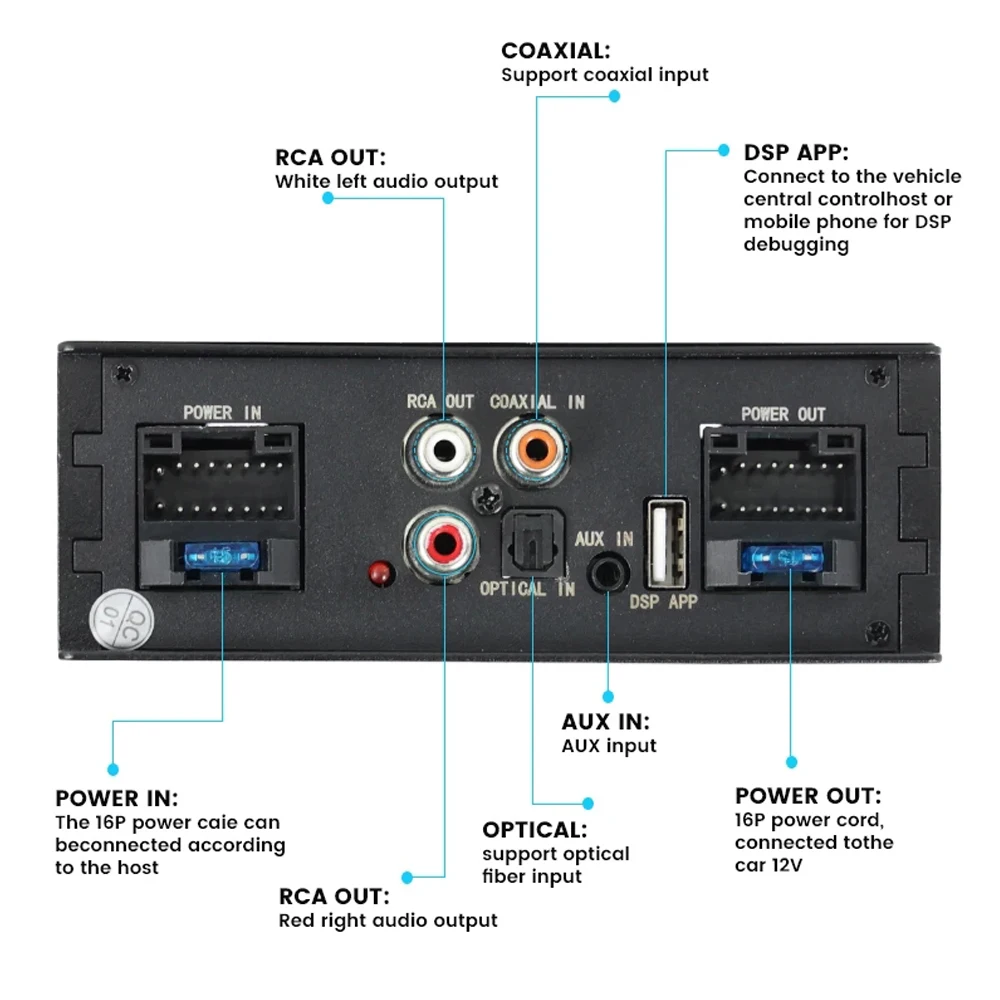 COAXIAL:
Support coaxial input

RCA OUT:
White left audio output

DSP APP:
Connect to the vehicle central controlhost or mobile phone for DSP debugging

POWER IN

RCA OUT COAXIAL IN

POWER OUT

AUX IN

OPTICAL IN

DSP APP

QC 01

AUX IN:
AUX input

POWER IN:
The 16P power caie can beconnected according to the host

OPTICAL:
support optical fiber input

POWER OUT:
16P power cord, connected tothe car 12V

RCA OUT:
Red right audio output