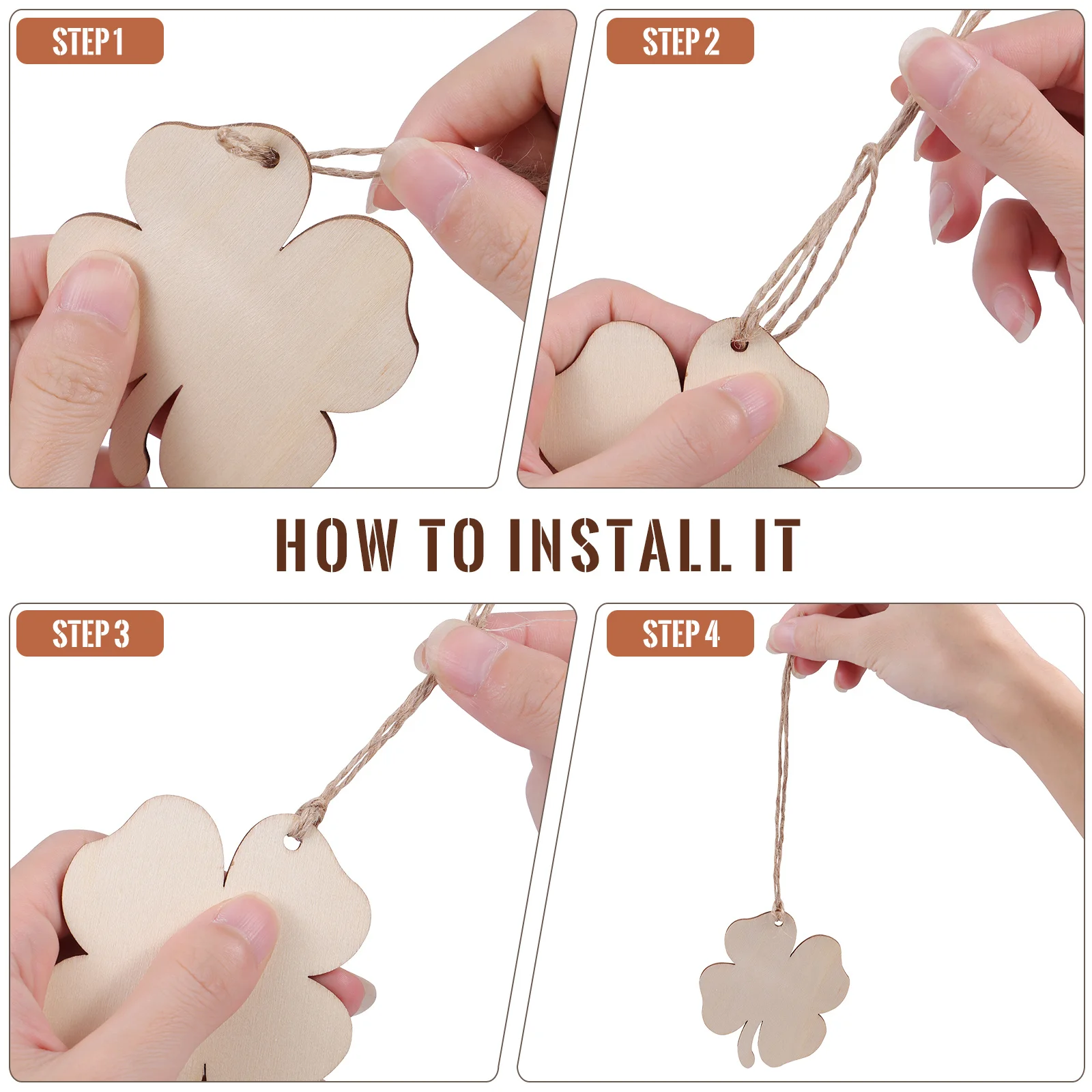 STEP 1

STEP 2

HOW TO INSTALL IT

STEP 3

STEP 4