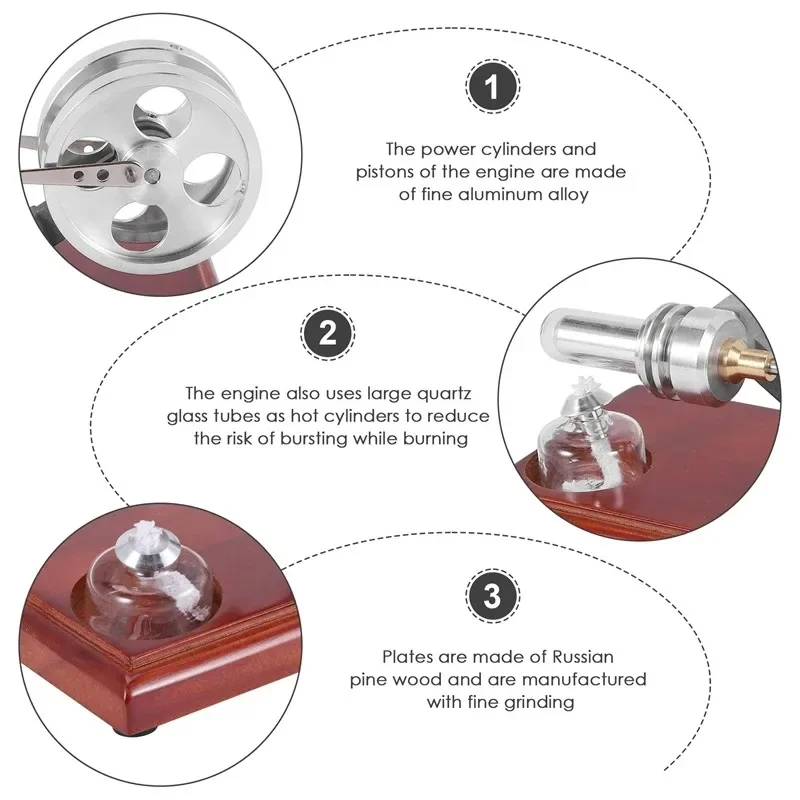 1

The power cylinders and pistons of the engine are made of fine aluminum alloy

2

The engine also uses large quartz glass tubes as hot cylinders to reduce the risk of bursting while burning

3

Plates are made of Russian pine wood and are manufactured with fine grinding