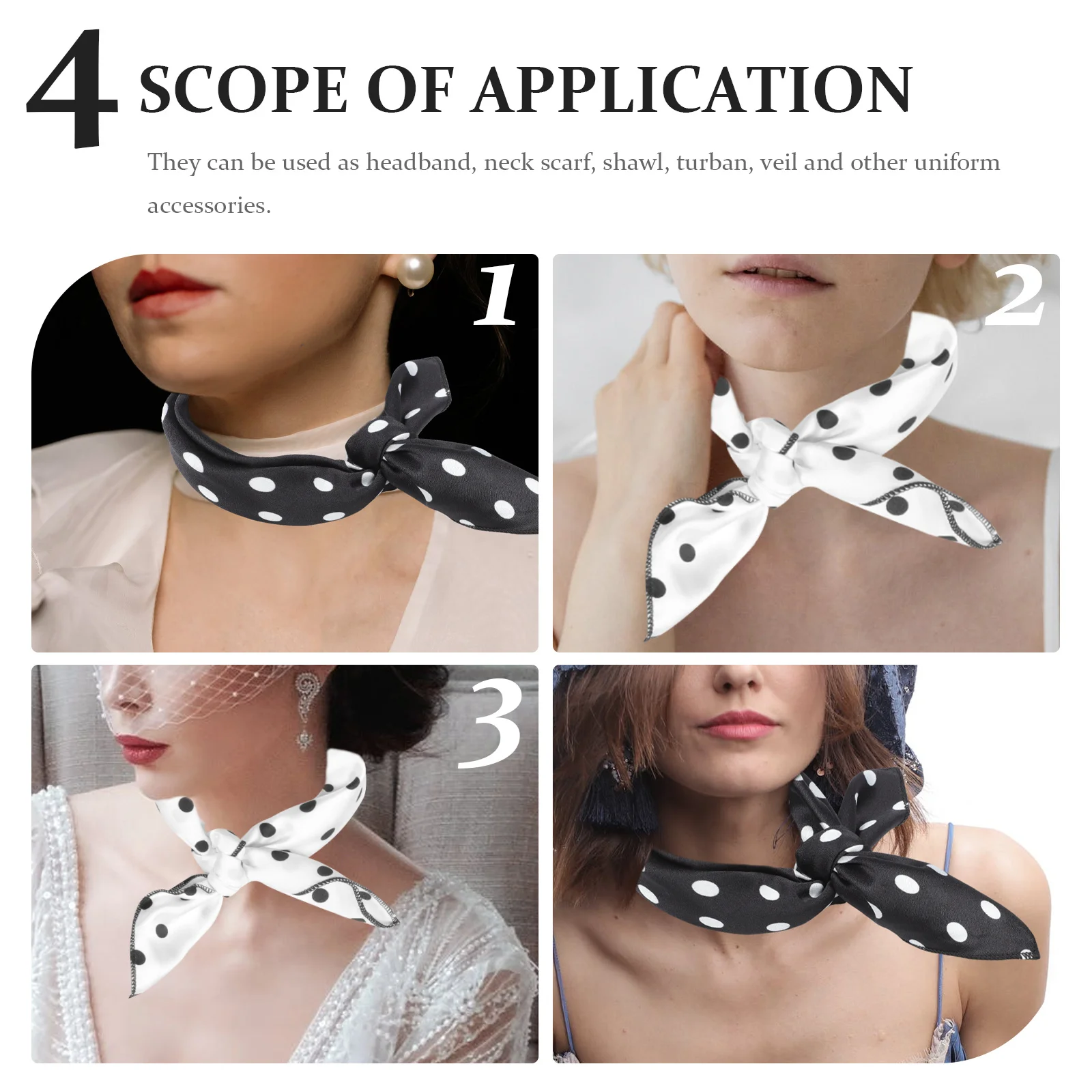 4 SCOPE OF APPLICATION

They can be used as headband, neck scarf, shawl, turban, veil and other uniform accessories.

1

2

3