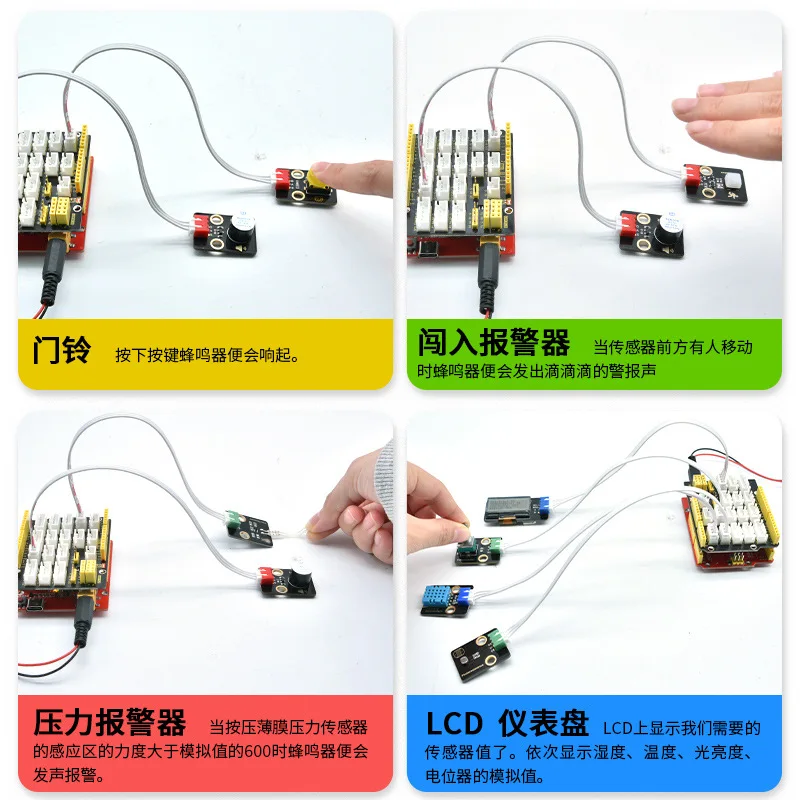 门铃 按下按键蜂鸣器便会响起。

闯入报警器 当传感器前方有人移动时蜂鸣器便会发出滴滴滴的警报声

压力报警器 当按压薄膜压力传感器的感应区的力度大于模拟值的600时蜂鸣器便会发声报警。

LCD 仪表盘 LCD上显示我们需要的传感器值了。依次显示湿度、温度、光亮度、电位器的模拟值。