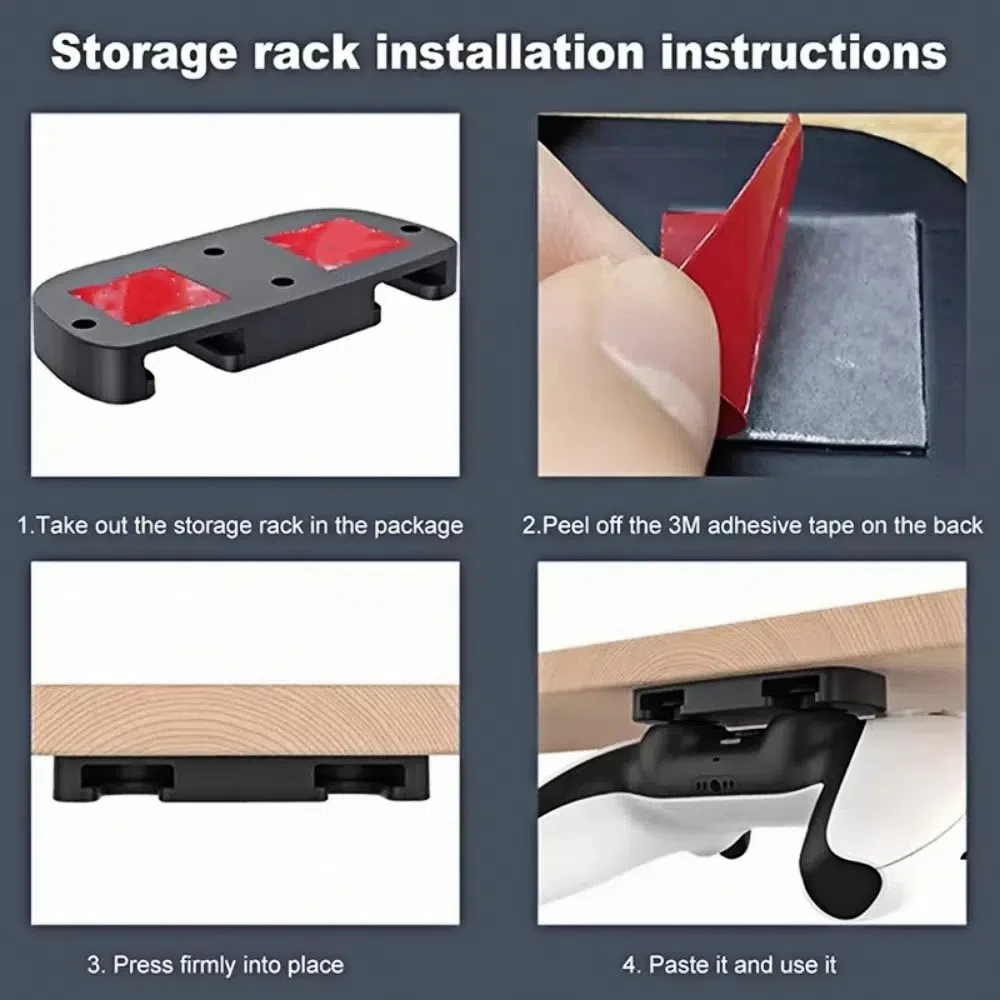 Storage rack installation instructions

1.Take out the storage rack in the package

2.Peel off the 3M adhesive tape on the back

3. Press firmly into place

4. Paste it and use it