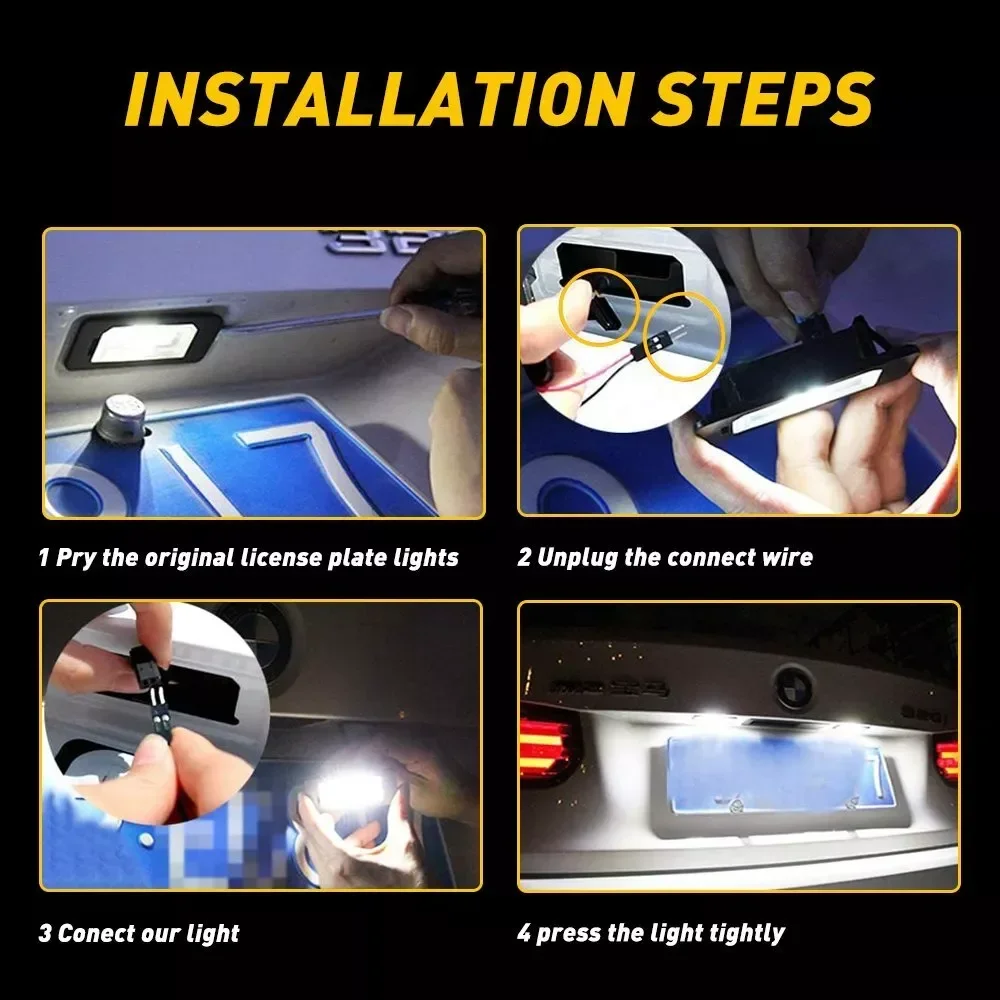 INSTALLATION STEPS

1 Pry the original license plate lights

2 Unplug the connect wire

3 Conect our light

4 press the light tightly