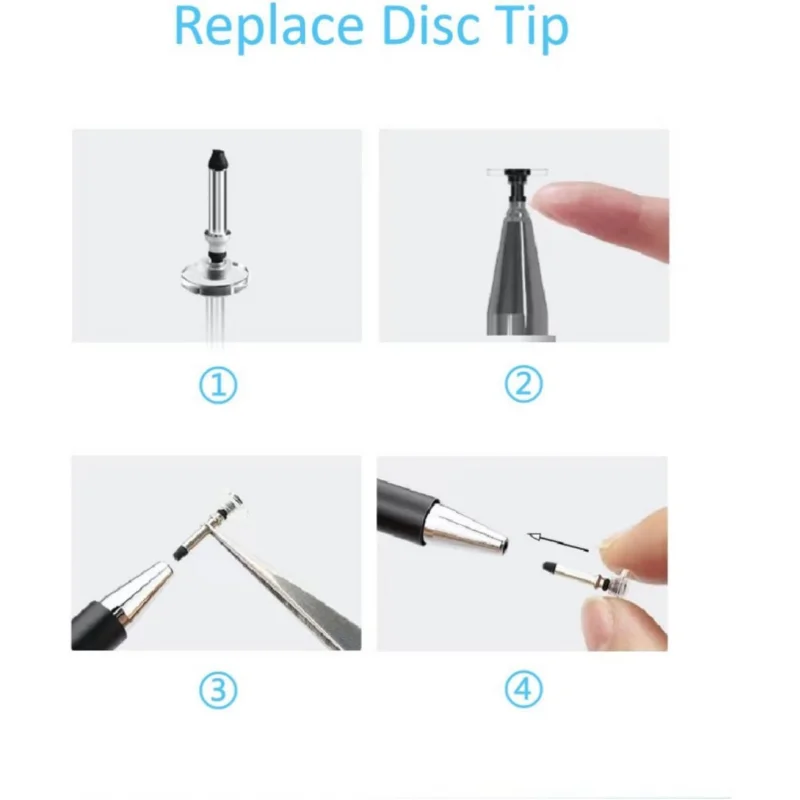 Replace Disc Tip

①

②

③

④