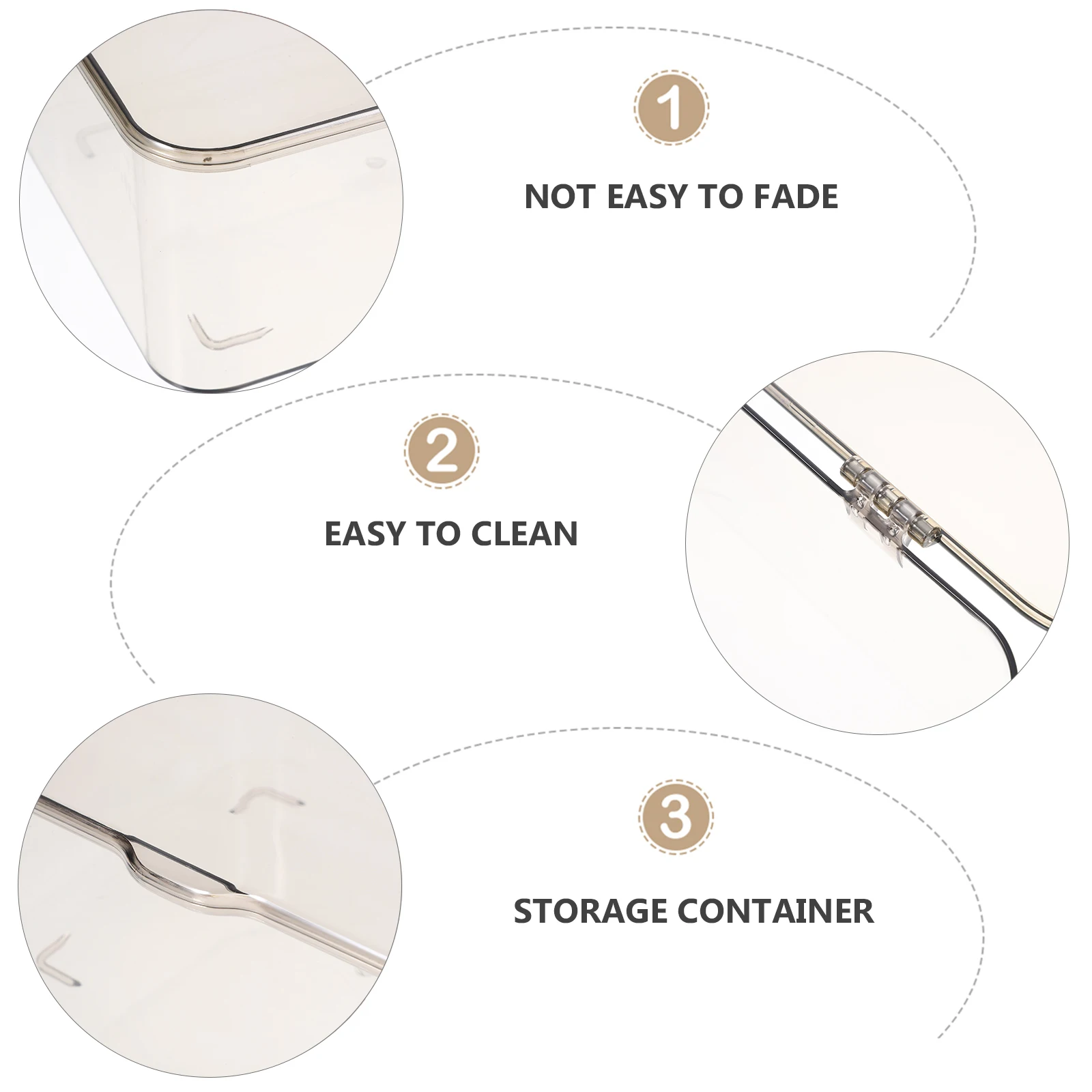 1

NOT EASY TO FADE

2

EASY TO CLEAN

3

STORAGE CONTAINER