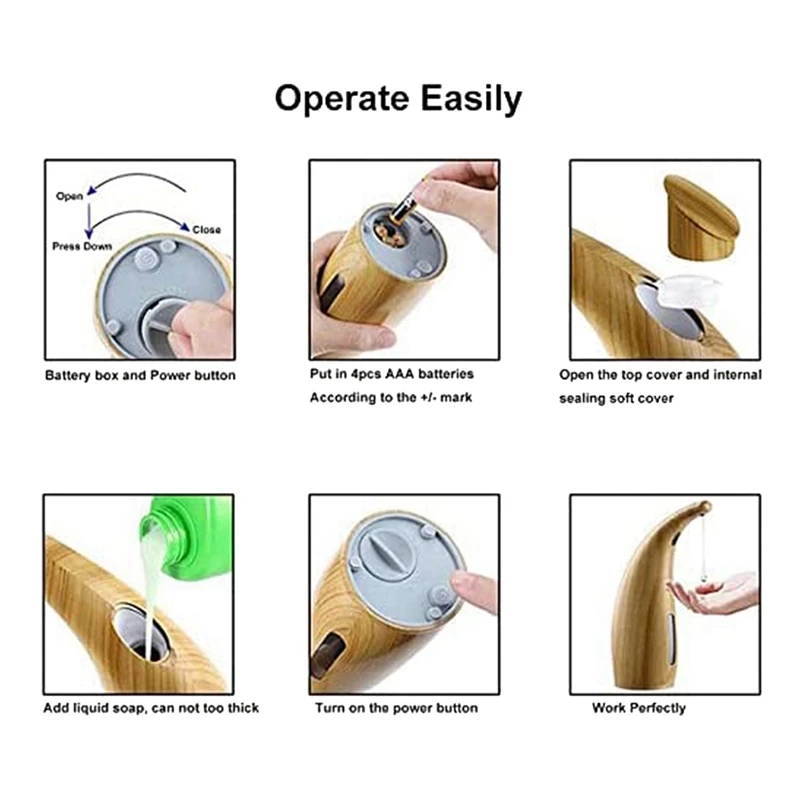 Operate Easily

Open
Close
Press Down

Battery box and Power button

Put in 4pcs AAA batteries
According to the +/- mark

Open the top cover and internal sealing soft cover

Add liquid soap, can not too thick

Turn on the power button

Work Perfectly