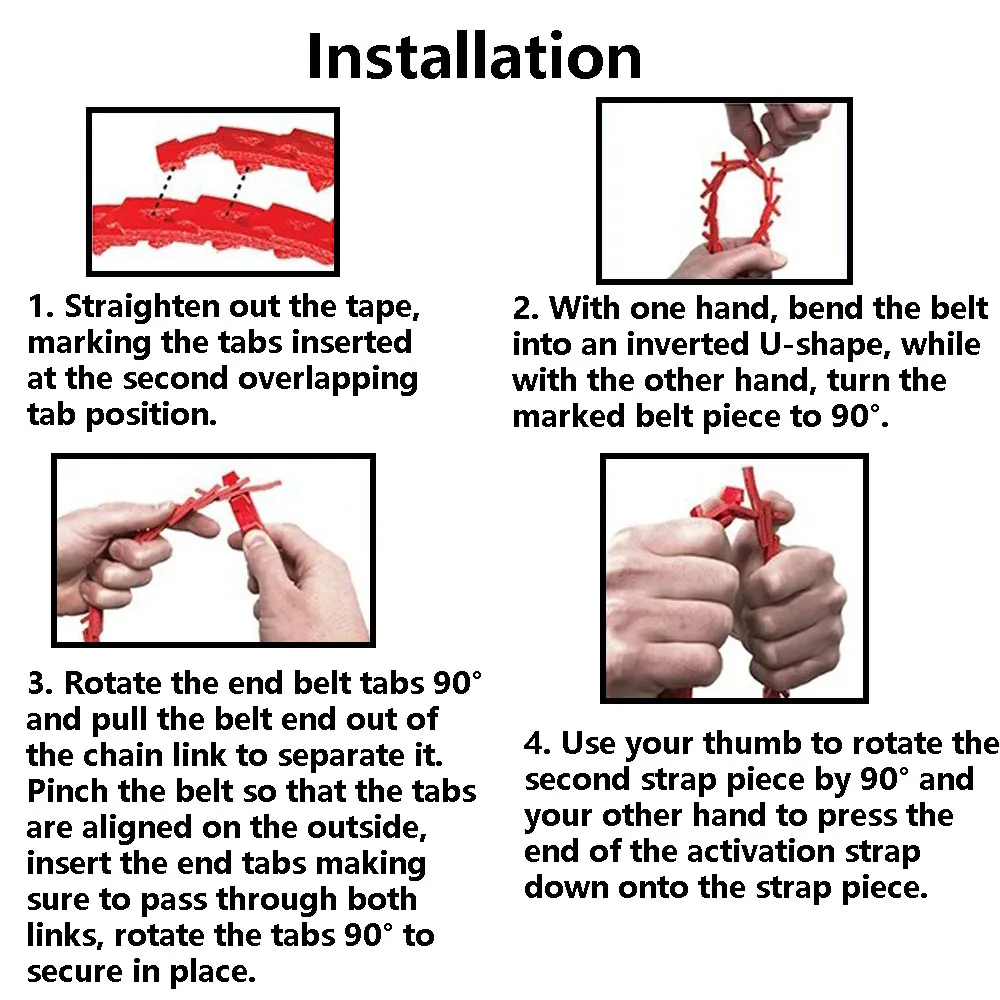 Installation

1. Straighten out the tape, marking the tabs inserted at the second overlapping tab position.

2. With one hand, bend the belt into an inverted U-shape, while with the other hand, turn the marked belt piece to 90°.

3. Rotate the end belt tabs 90° and pull the belt end out of the chain link to separate it. Pinch the belt so that the tabs are aligned on the outside, insert the end tabs making sure to pass through both links, rotate the tabs 90° to secure in place.

4. Use your thumb to rotate the second strap piece by 90° and your other hand to press the end of the activation strap down onto the strap piece.