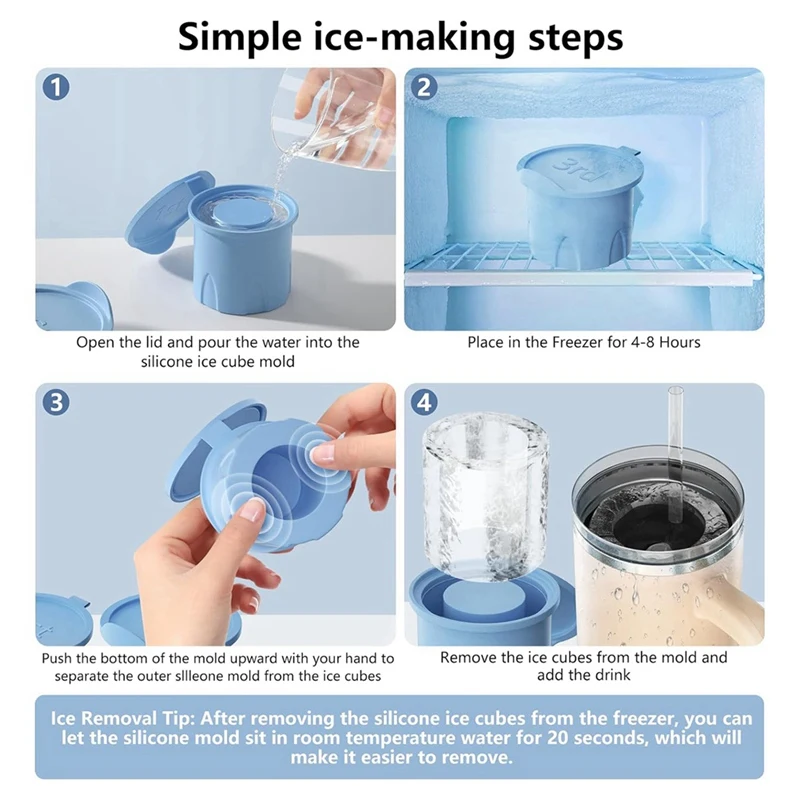 Simple ice-making steps

1

Open the lid and pour the water into the silicone ice cube mold

2

3rd

Place in the Freezer for 4-8 Hours

3

Push the bottom of the mold upward with your hand to separate the outer sllleone mold from the ice cubes

4

Remove the ice cubes from the mold and add the drink

Ice Removal Tip: After removing the silicone ice cubes from the freezer, you can let the silicone mold sit in room temperature water for 20 seconds, which will make it easier to remove.