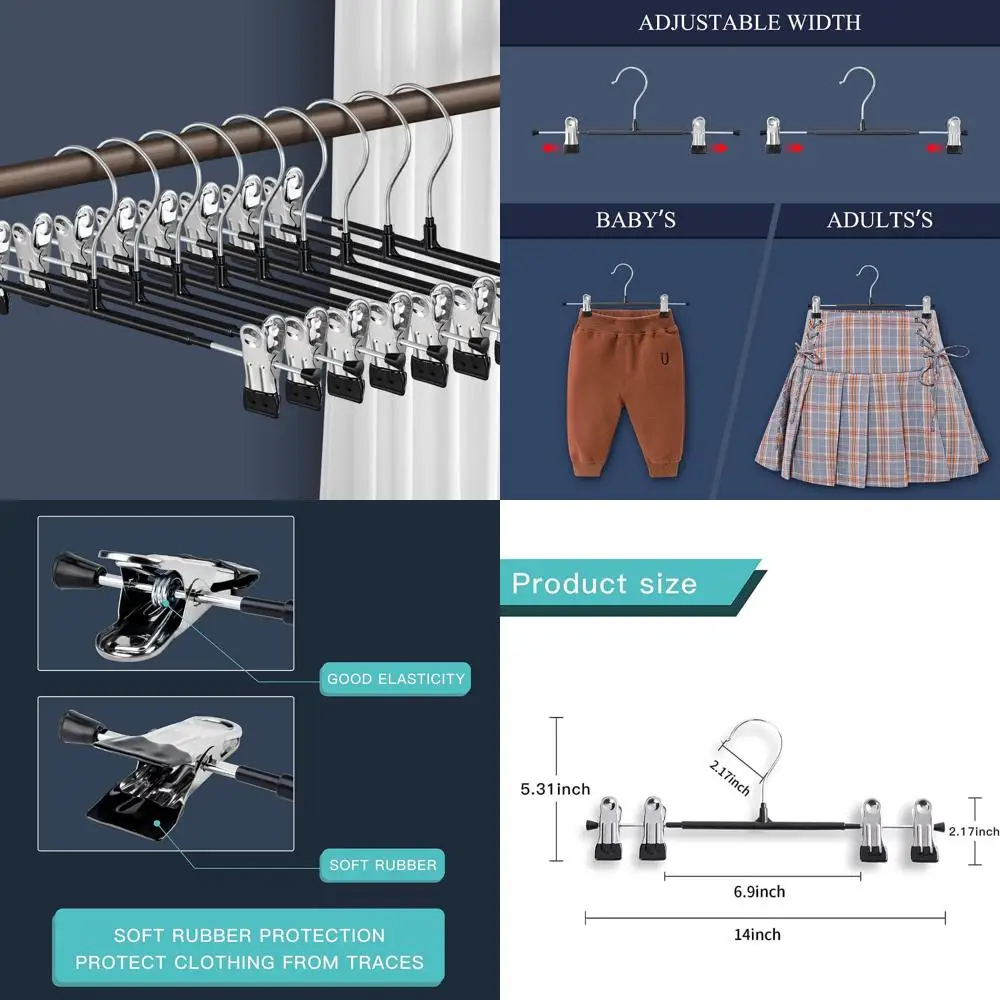 ADJUSTABLE WIDTH

BABY'S

ADULTS'S

U

GOOD ELASTICITY

SOFT RUBBER

SOFT RUBBER PROTECTION
PROTECT CLOTHING FROM TRACES

Product size

5.31inch

2.17inch

2.17inch

6.9inch

14inch