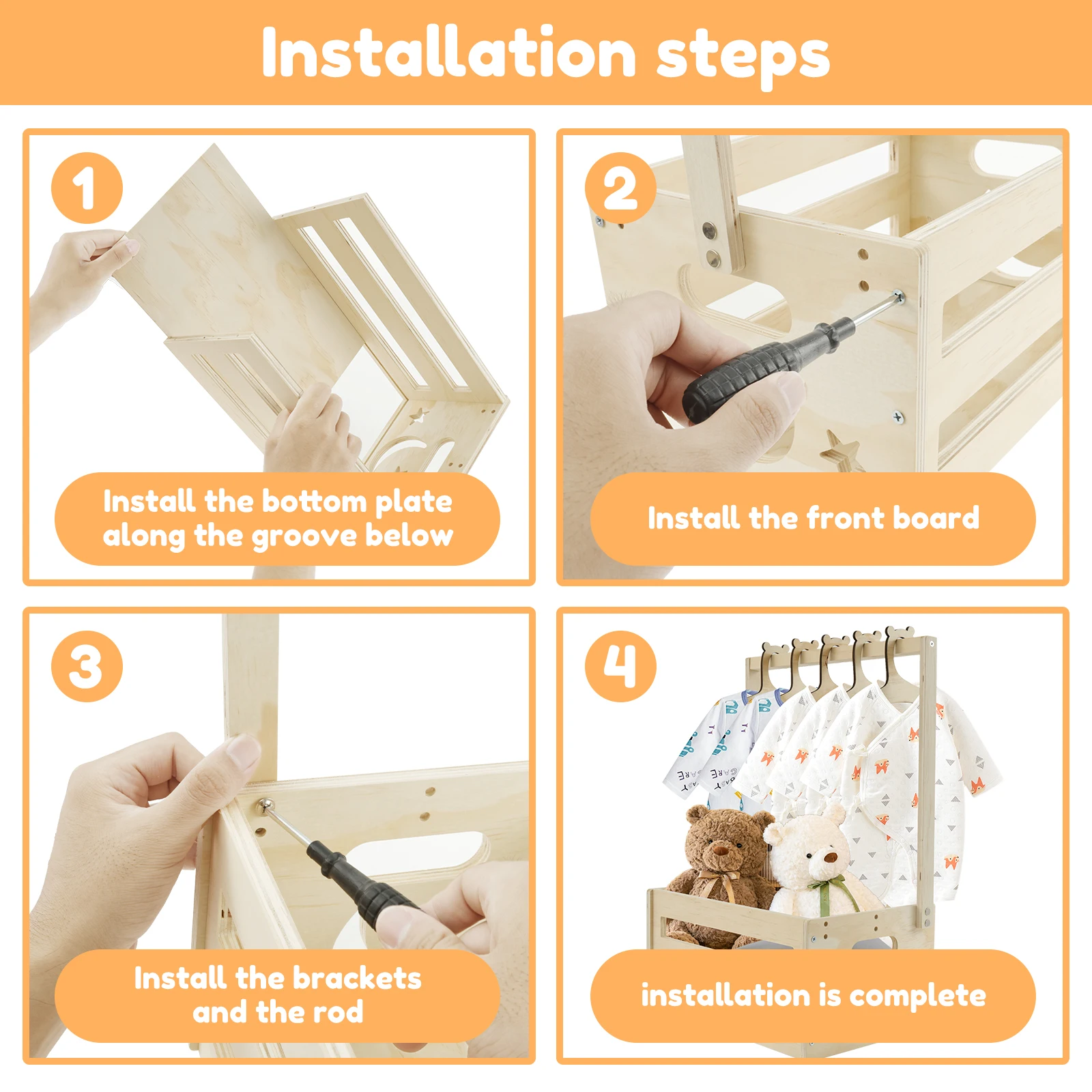 Installation steps

1

Install the bottom plate along the groove below

2

Install the front board

3

Install the brackets and the rod

4

installation is complete