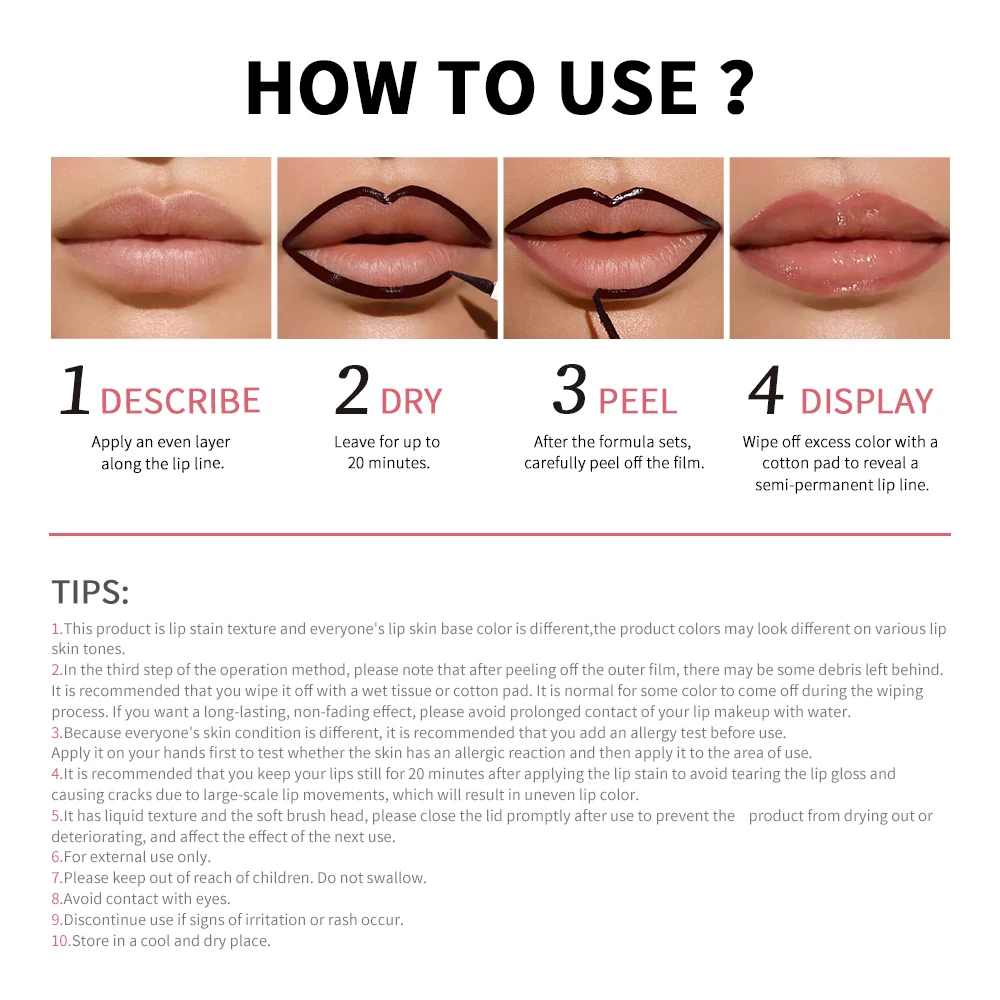 HOW TO USE ?

1 DESCRIBE
Apply an even layer along the lip line.

2 DRY
Leave for up to 20 minutes.

3 PEEL
After the formula sets, carefully peel off the film.

4 DISPLAY
Wipe off excess color with a cotton pad to reveal a semi-permanent lip line.

TIPS:
1.This product is lip stain texture and everyone's lip skin base color is different,the product colors may look different on various lip skin tones.
2.In the third step of the operation method, please note that after peeling off the outer film, there may be some debris left behind. It is recommended that you wipe it off with a wet tissue or cotton pad. It is normal for some color to come off during the wiping process. If you want a long-lasting, non-fading effect, please avoid prolonged contact of your lip makeup with water.
3.Because everyone's skin condition is different, it is recommended that you add an allergy test before use. Apply it on your hands first to test whether the skin has an allergic reaction and then apply it to the area of use.
4.It is recommended that you keep your lips still for 20 minutes after applying the lip stain to avoid tearing the lip gloss and causing cracks due to large-scale lip movements, which will result in uneven lip color.
5.It has liquid texture and the soft brush head, please close the lid promptly after use to prevent the product from drying out or deteriorating, and affect the effect of the next use.
6.For external use only.
7.Please keep out of reach of children. Do not swallow.
8.Avoid contact with eyes.
9.Discontinue use if signs of irritation or rash occur.
10.Store in a cool and dry place.