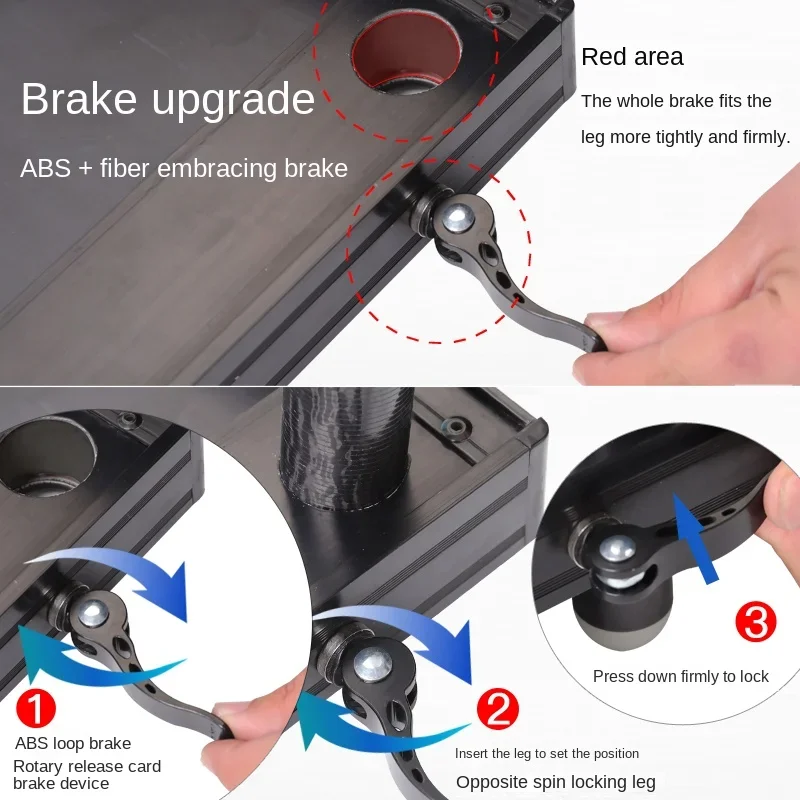 Brake upgrade

ABS + fiber embracing brake

Red area

The whole brake fits the leg more tightly and firmly.

1

ABS loop brake

Rotary release card brake device

2

Insert the leg to set the position

Opposite spin locking leg

3

Press down firmly to lock