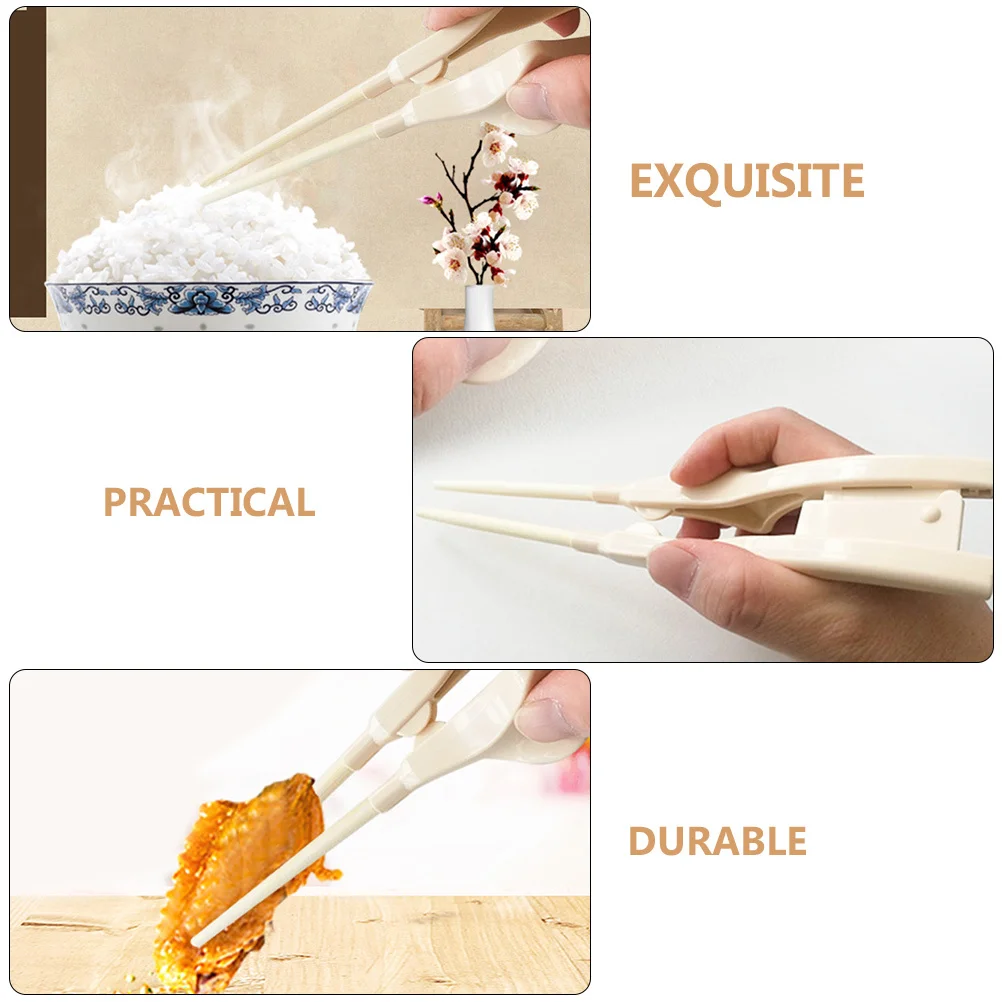 EXQUISITE

PRACTICAL

DURABLE