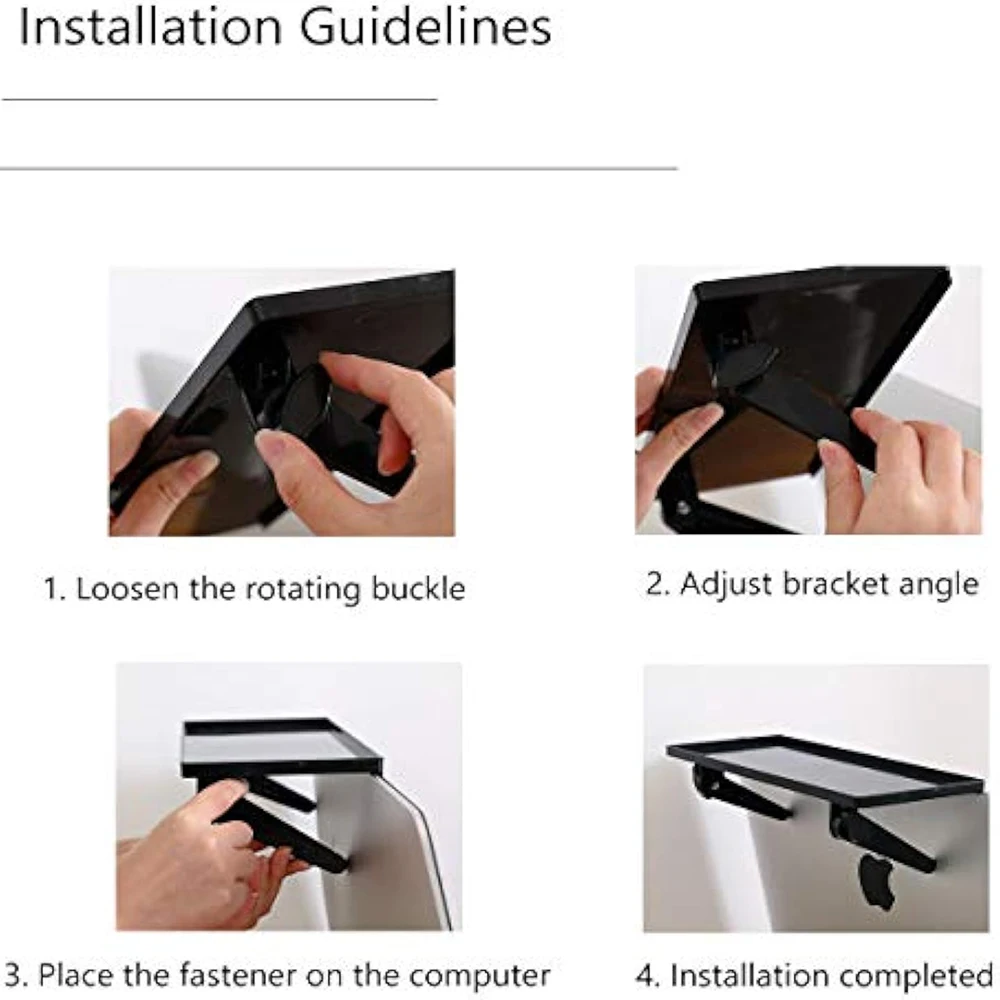 Installation Guidelines

1. Loosen the rotating buckle

2. Adjust bracket angle

3. Place the fastener on the computer

4. Installation completed