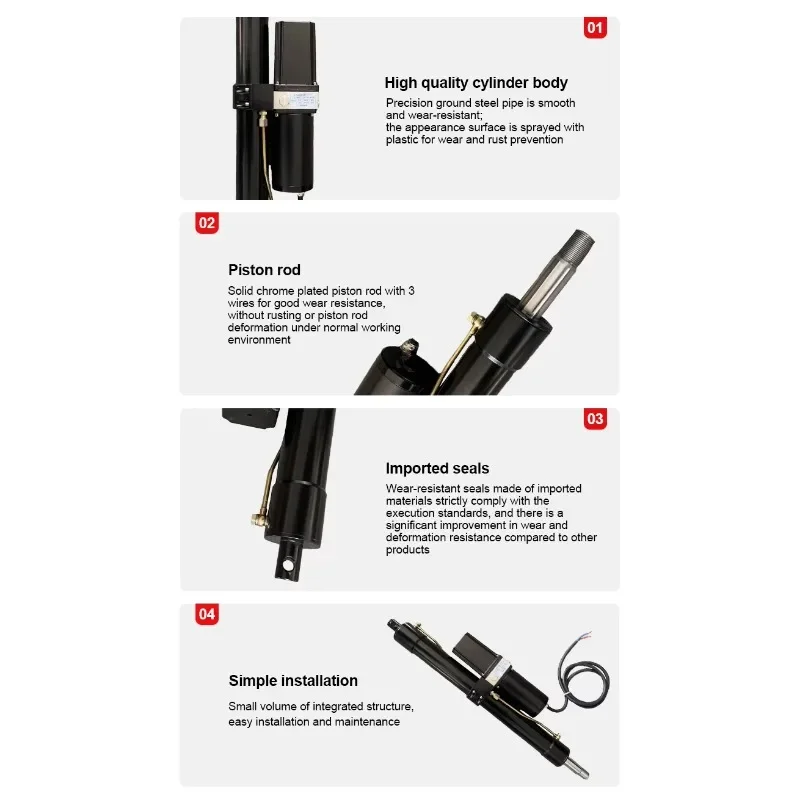 01

High quality cylinder body

Precision ground steel pipe is smooth and wear-resistant;
the appearance surface is sprayed with plastic for wear and rust prevention

02

Piston rod

Solid chrome plated piston rod with 3 wires for good wear resistance, without rusting or piston rod deformation under normal working environment

03

Imported seals

Wear-resistant seals made of imported materials strictly comply with the execution standards, and there is a significant improvement in wear and deformation resistance compared to other products

04

Simple installation

Small volume of integrated structure, easy installation and maintenance