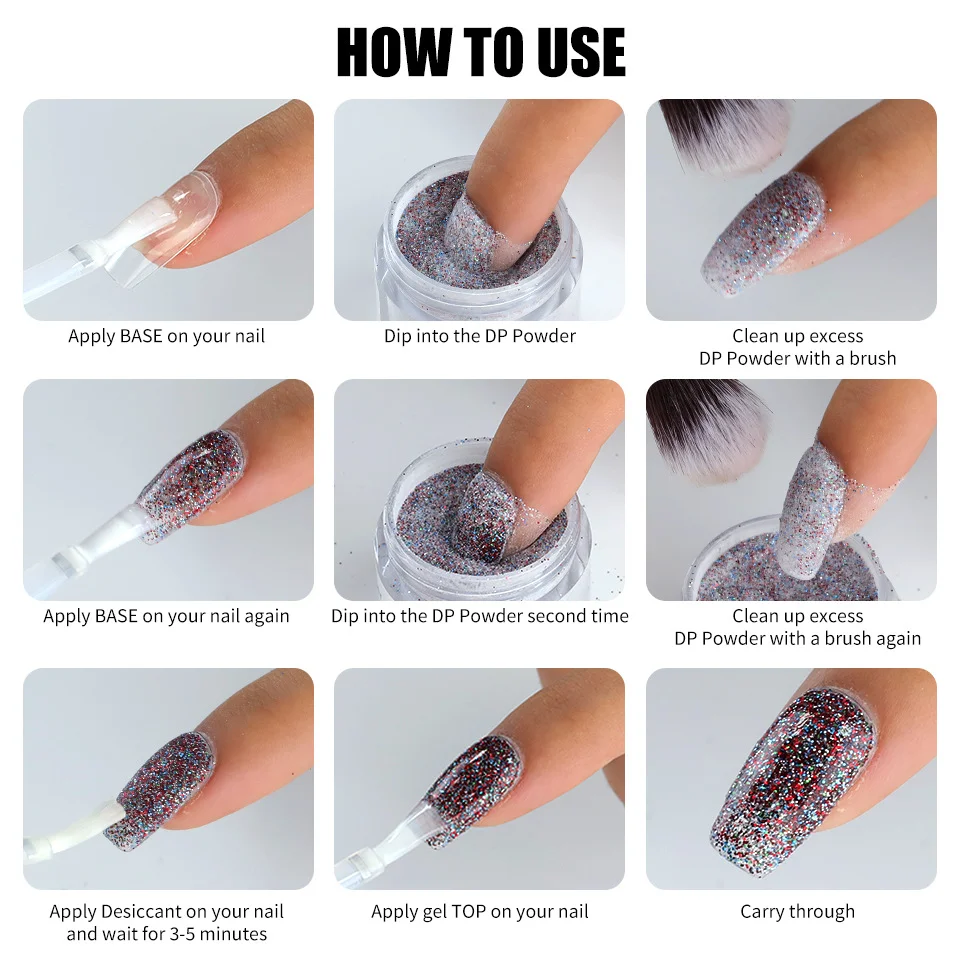 HOW TO USE

Apply BASE on your nail

Dip into the DP Powder

Clean up excess DP Powder with a brush

Apply BASE on your nail again

Dip into the DP Powder second time

Clean up excess DP Powder with a brush again

Apply Desiccant on your nail and wait for 3-5 minutes

Apply gel TOP on your nail

Carry through